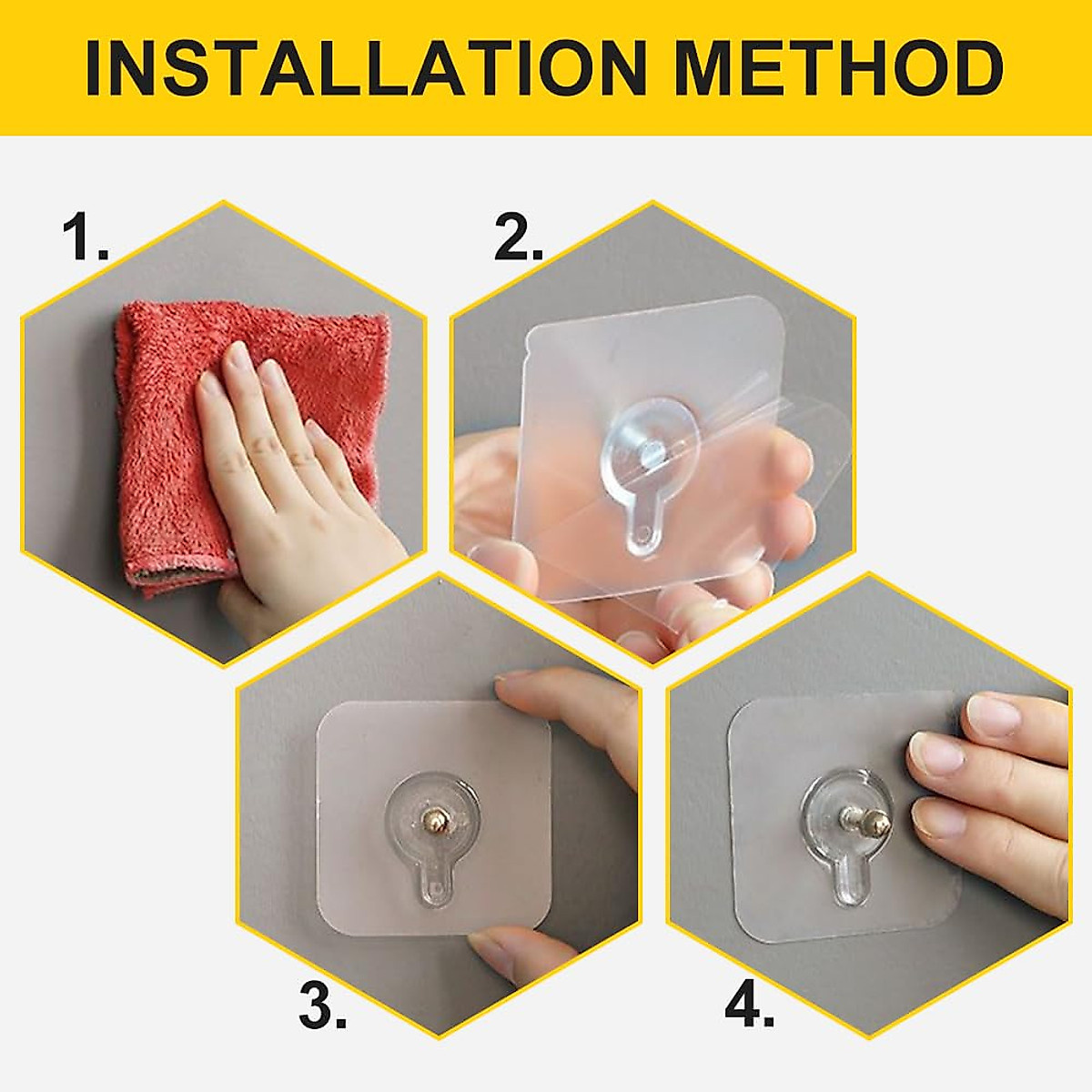 INSTALLATION METHOD

1.

2.

3.

4.