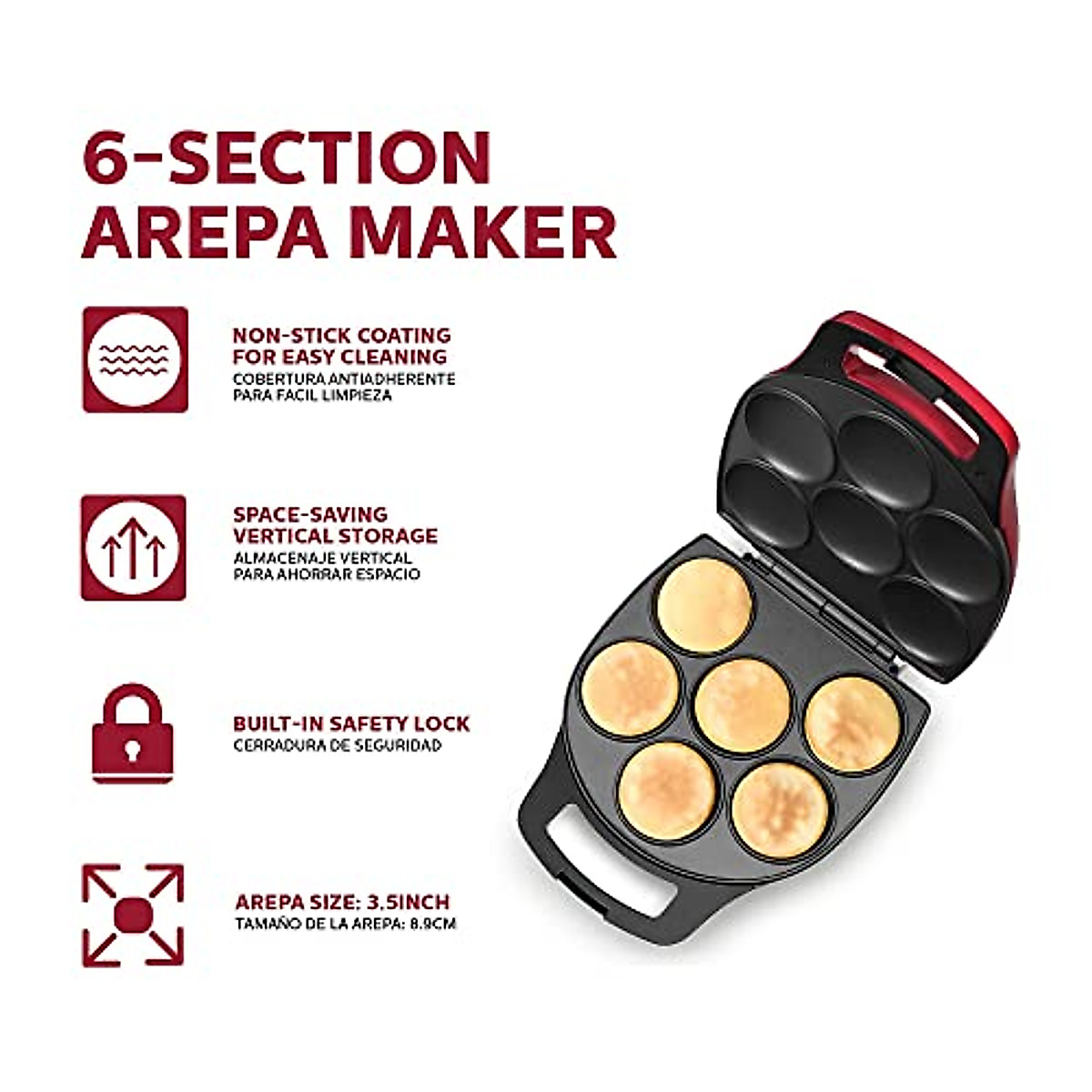 6-SECTION AREPA MAKER

NON-STICK COATING FOR EASY CLEANING
COBERTURA ANTIADHERENTE PARA FACIL LIMPIEZA

SPACE-SAVING VERTICAL STORAGE
ALMACENAJE VERTICAL PARA AHORRAR ESPACIO

BUILT-IN SAFETY LOCK
CERRADURA DE SEGURIDAD

AREPA SIZE: 3.5INCH
TAMAÑO DE LA AREPA: 8.9CM