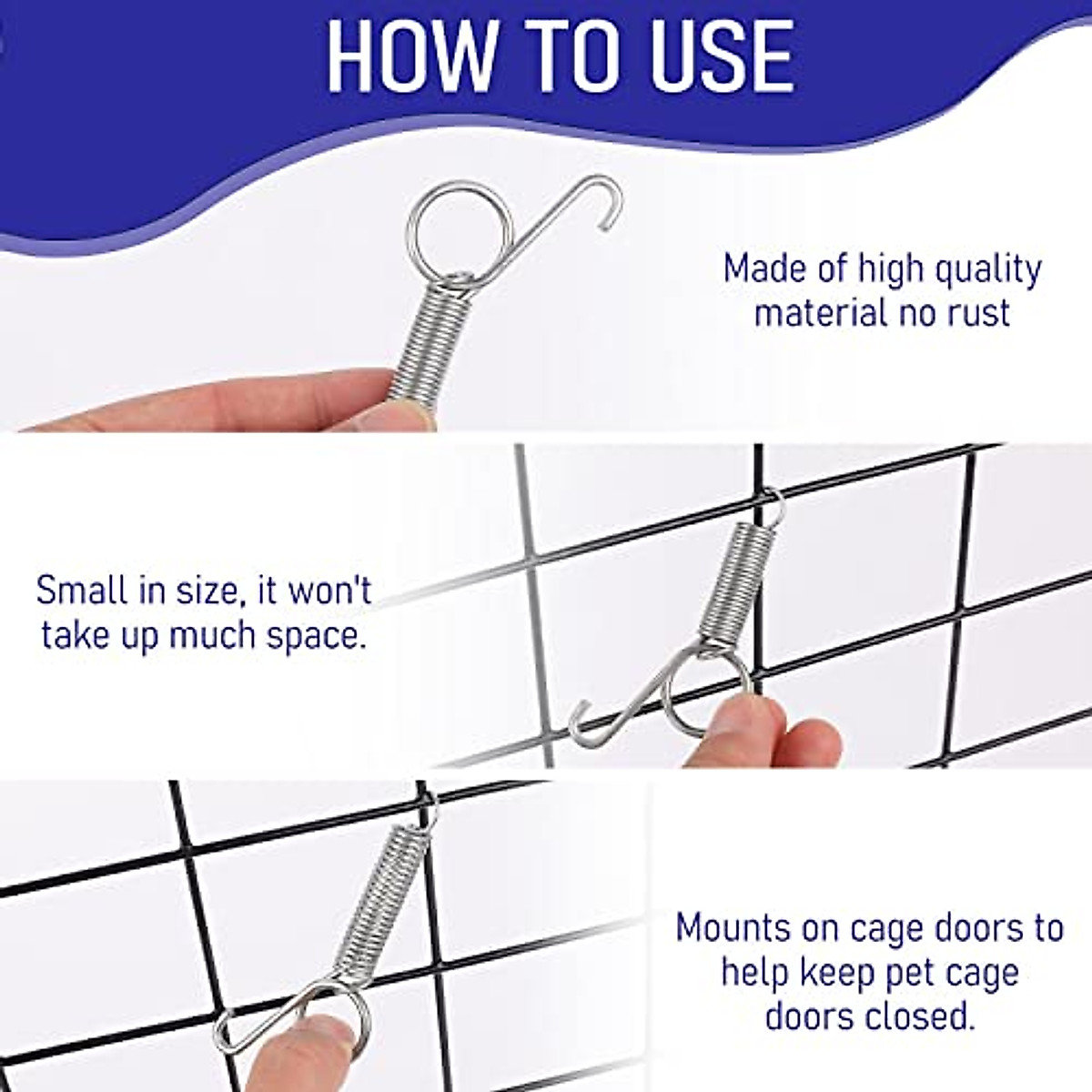 HOW TO USE

Made of high quality material no rust

Small in size, it won't take up much space.

Mounts on cage doors to help keep pet cage doors closed.