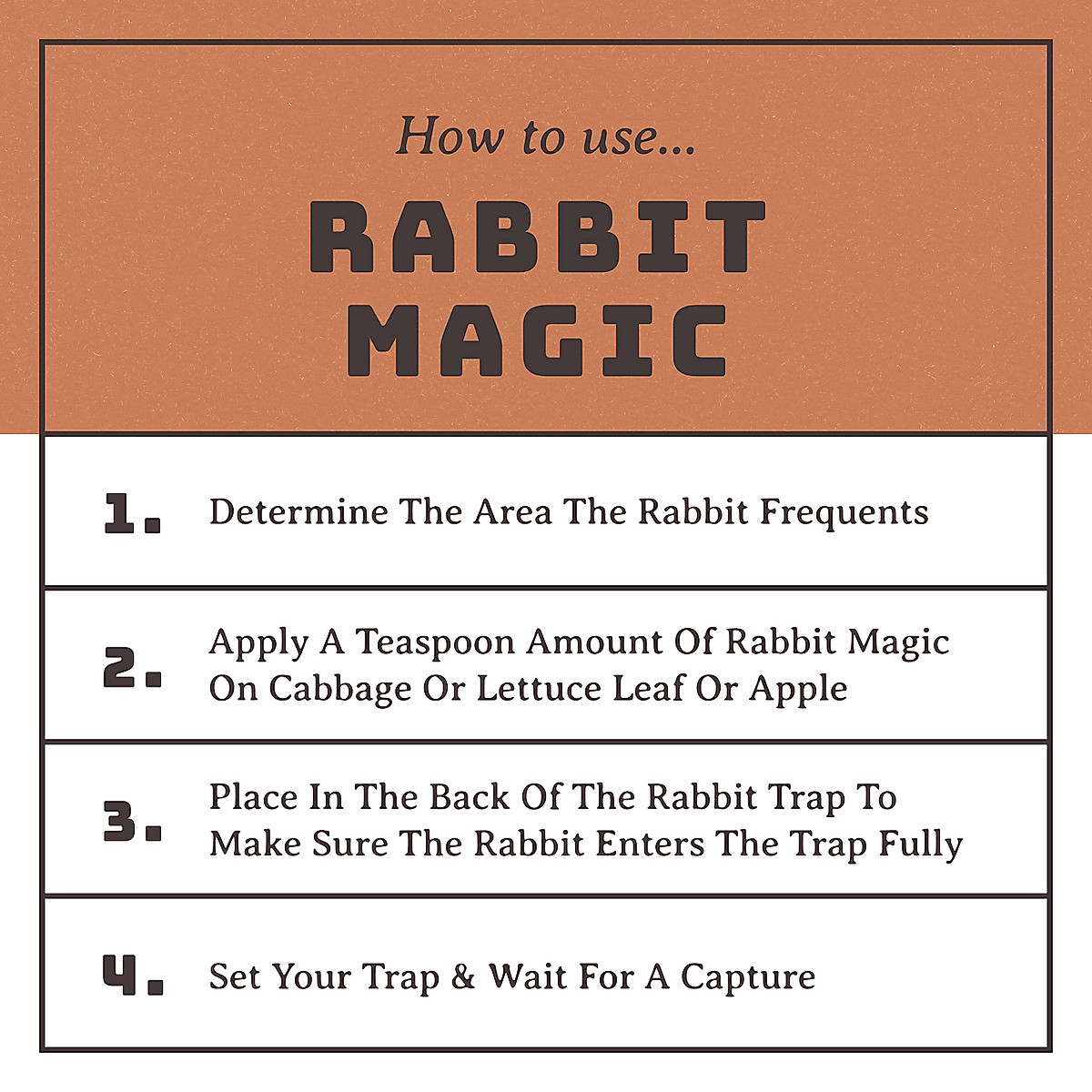 How to use...

RABBIT MAGIC

1. Determine The Area The Rabbit Frequents

2. Apply A Teaspoon Amount Of Rabbit Magic On Cabbage Or Lettuce Leaf Or Apple

3. Place In The Back Of The Rabbit Trap To Make Sure The Rabbit Enters The Trap Fully

4. Set Your Trap & Wait For A Capture