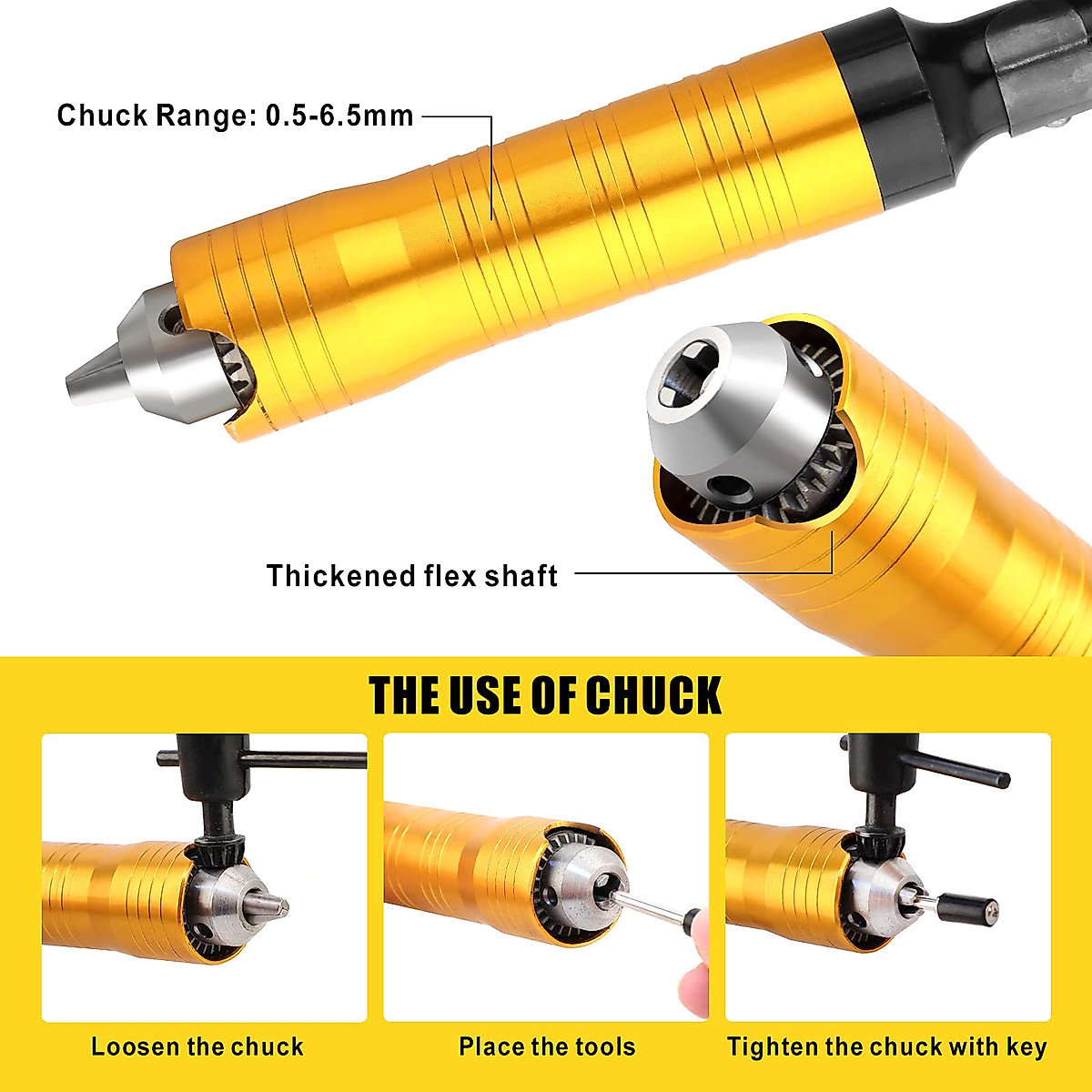 Chuck Range: 0.5-6.5mm

Thickened flex shaft

THE USE OF CHUCK

Loosen the chuck

Place the tools

Tighten the chuck with key