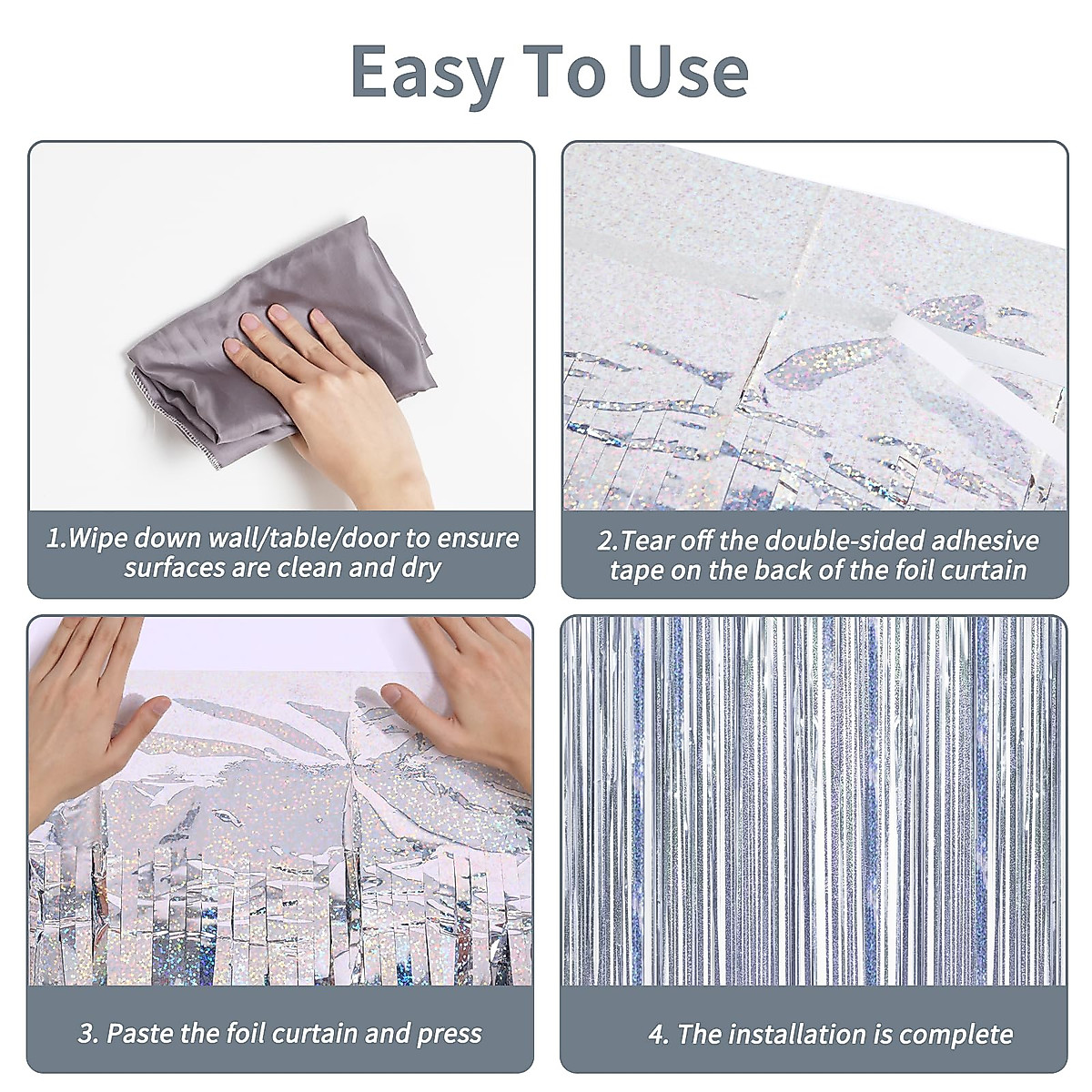 Easy To Use

1.Wipe down wall/table/door to ensure surfaces are clean and dry

2.Tear off the double-sided adhesive tape on the back of the foil curtain

3. Paste the foil curtain and press

4. The installation is complete