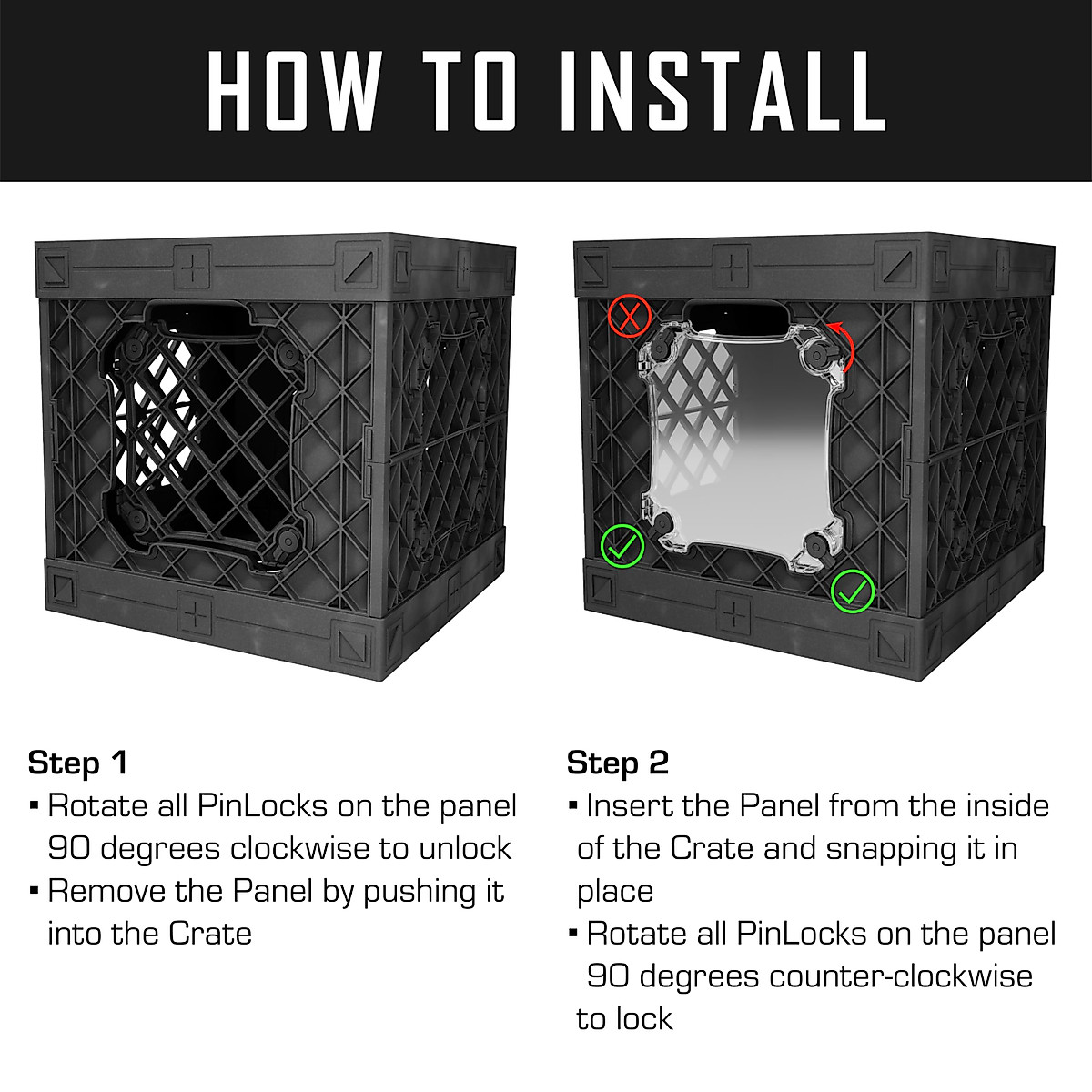 HOW TO INSTALL

Step 1
▪ Rotate all PinLocks on the panel 90 degrees clockwise to unlock
▪ Remove the Panel by pushing it into the Crate

Step 2
▪ Insert the Panel from the inside of the Crate and snapping it in place
▪ Rotate all PinLocks on the panel 90 degrees counter-clockwise to lock