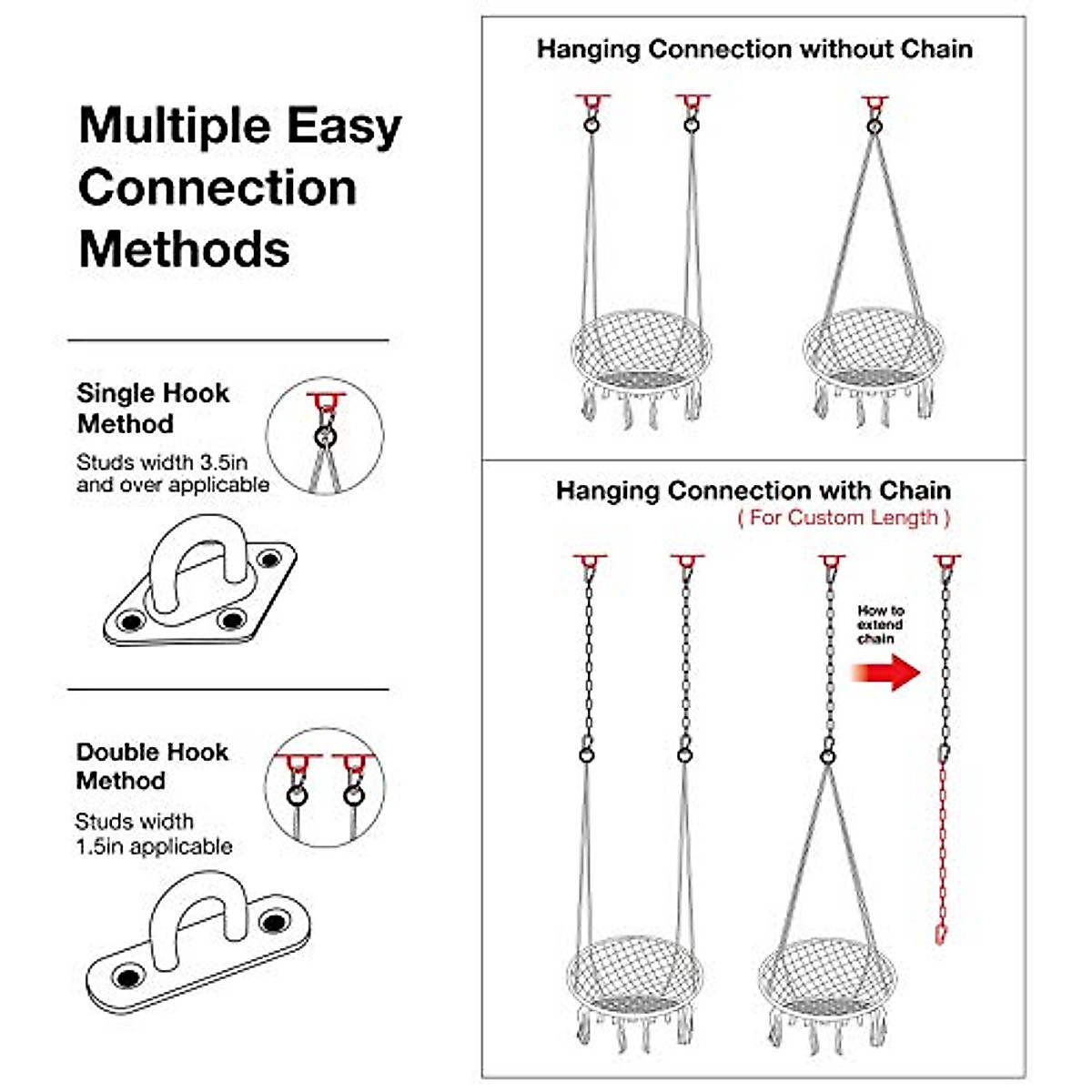 Multiple Easy Connection Methods

Single Hook Method

Studs width 3.5in and over applicable

Double Hook Method

Studs width 1.5in applicable

Hanging Connection without Chain

Hanging Connection with Chain
( For Custom Length )

How to extend chain