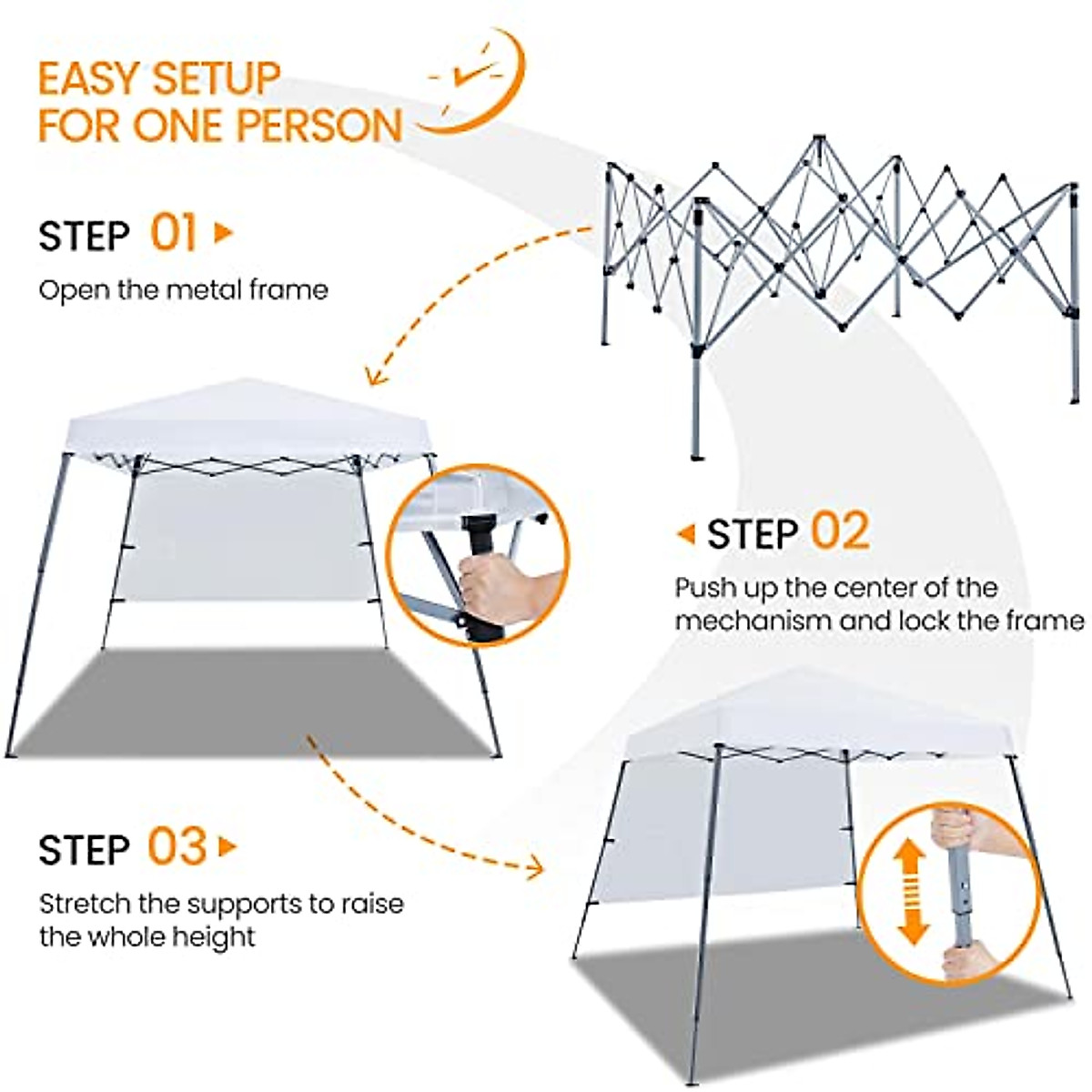 EASY SETUP
FOR ONE PERSON

STEP 01

Open the metal frame

STEP 02

Push up the center of the mechanism and lock the frame

STEP 03

Stretch the supports to raise the whole height