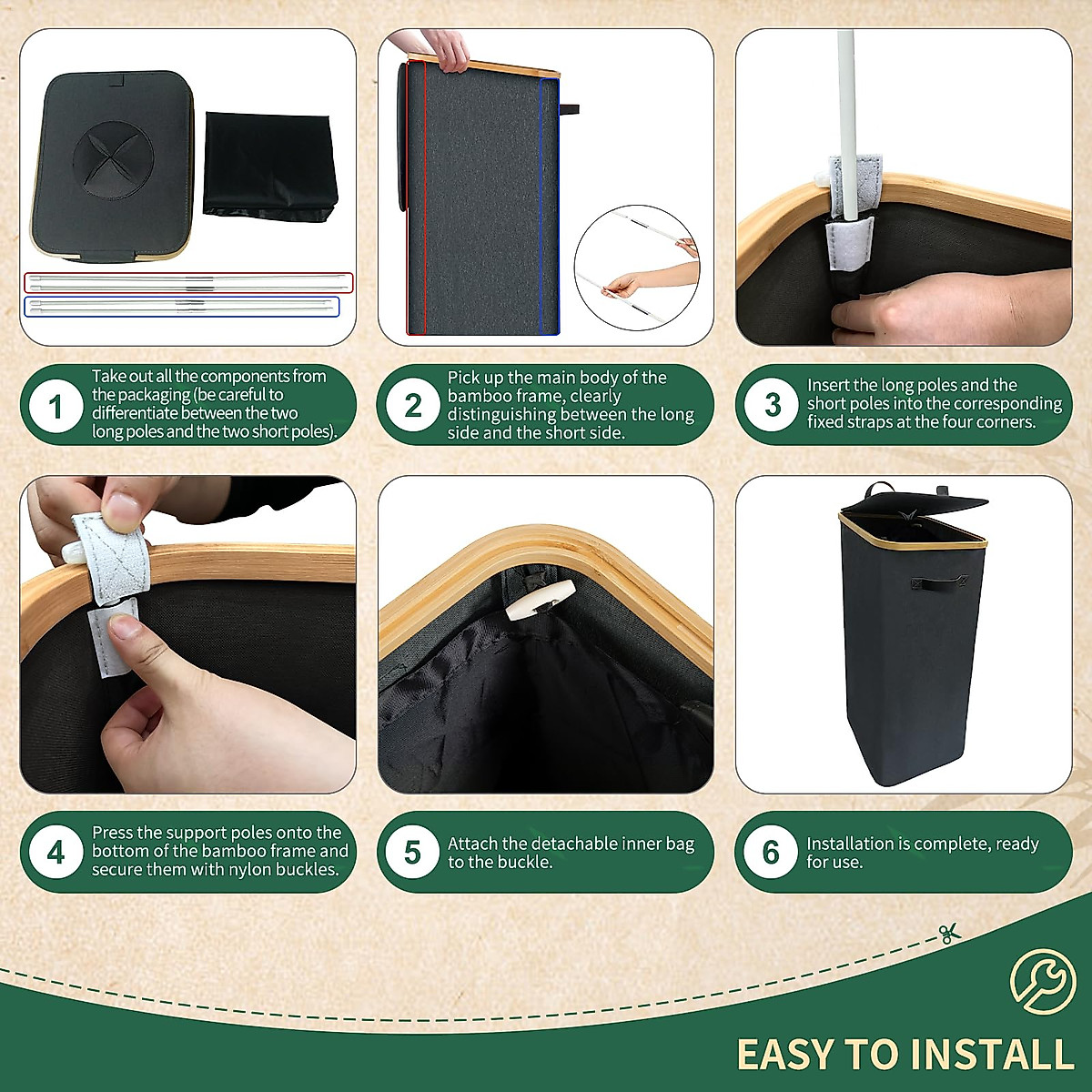 1
Take out all the components from the packaging (be careful to differentiate between the two long poles and the two short poles).

2
Pick up the main body of the bamboo frame, clearly distinguishing between the long side and the short side.

3
Insert the long poles and the short poles into the corresponding fixed straps at the four corners.

4
Press the support poles onto the bottom of the bamboo frame and secure them with nylon buckles.

5
Attach the detachable inner bag to the buckle.

6
Installation is complete, ready for use.

EASY TO INSTALL