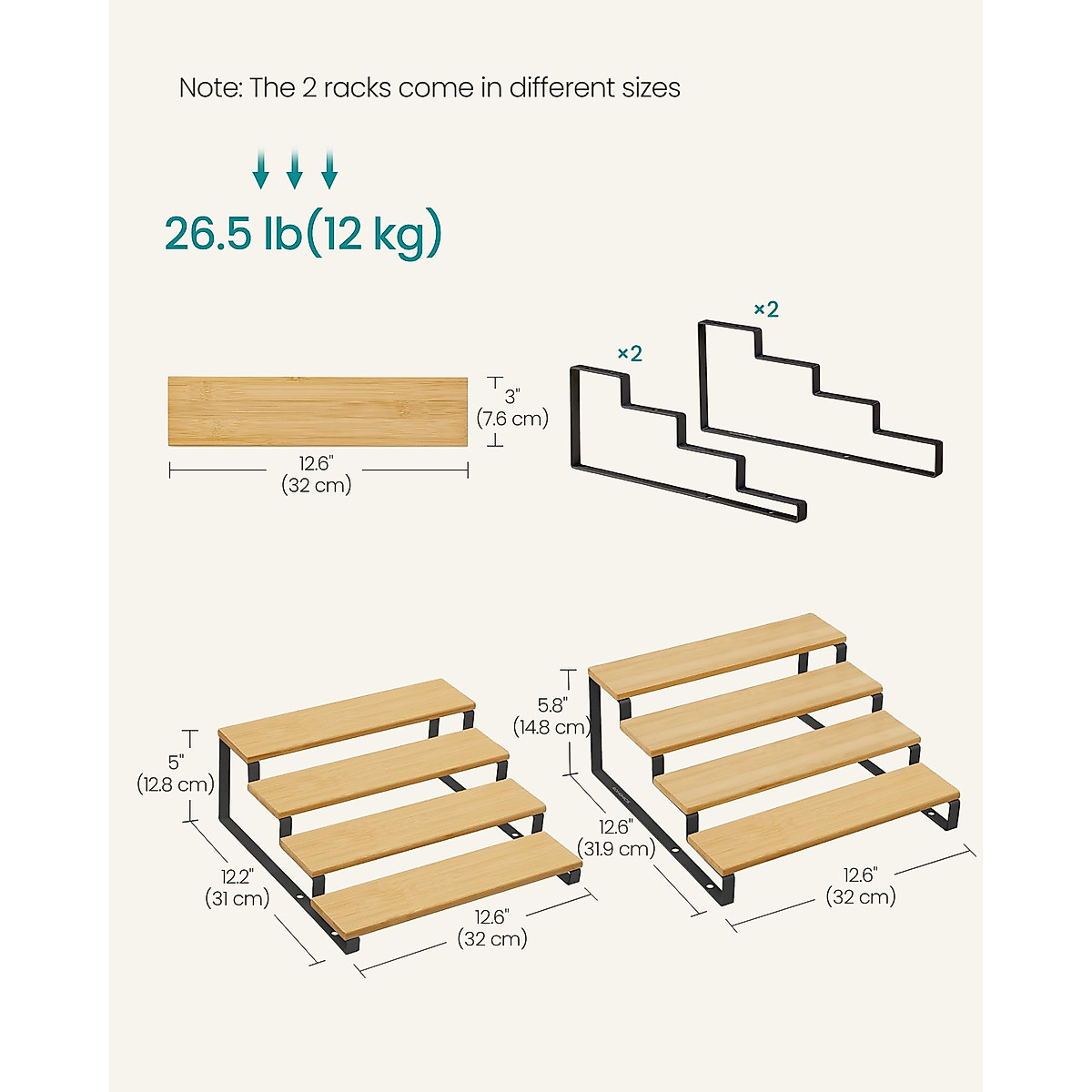 Note: The 2 racks come in different sizes

26.5 lb(12 kg)

3"
(7.6 cm)

12.6"
(32 cm)

×2

×2

5"
(12.8 cm)

12.2"
(31 cm)

12.6"
(32 cm)

5.8"
(14.8 cm)

12.6"
(31.9 cm)

12.6"
(32 cm)