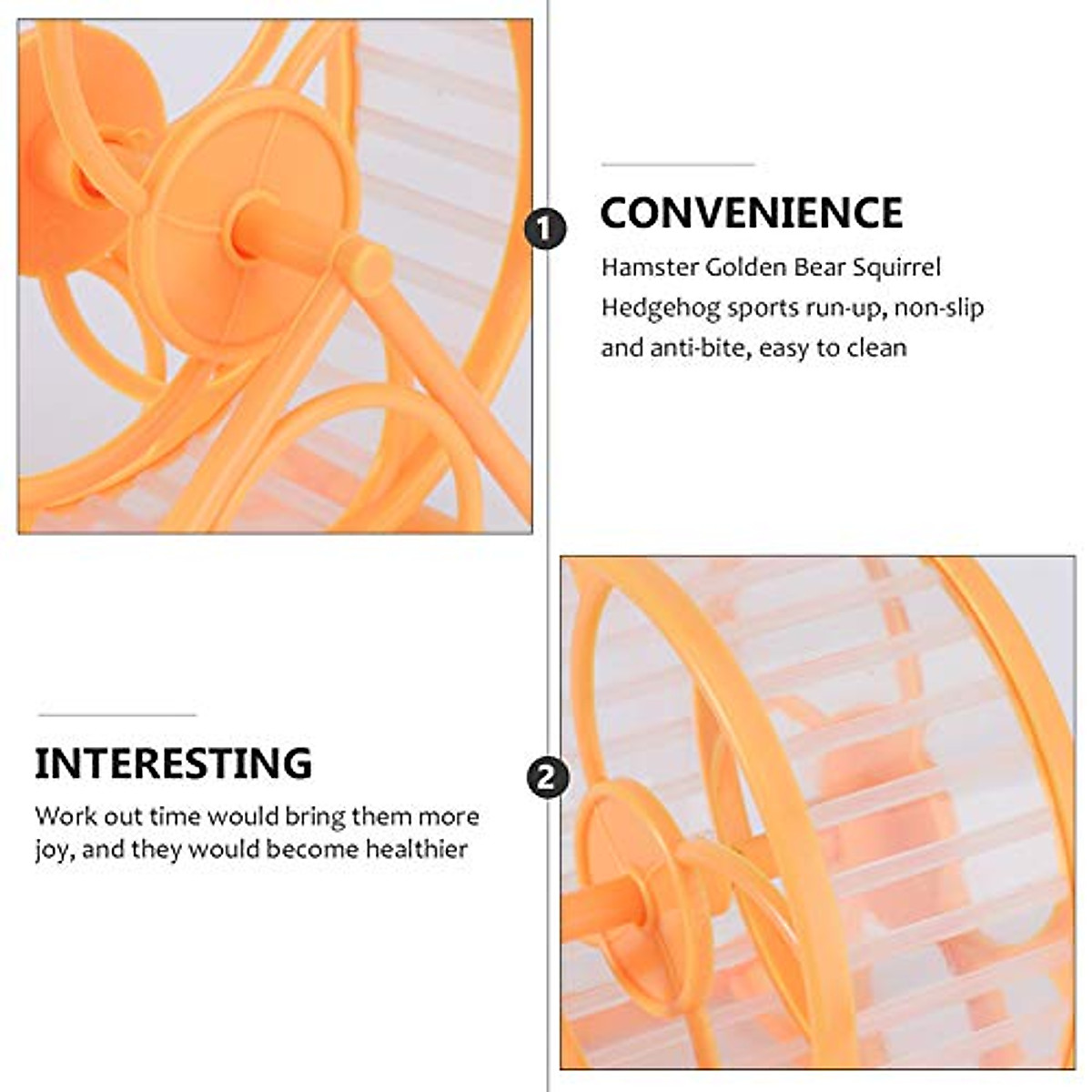 1

CONVENIENCE

Hamster Golden Bear Squirrel Hedgehog sports run-up, non-slip and anti-bite, easy to clean

INTERESTING

Work out time would bring them more joy, and they would become healthier

2