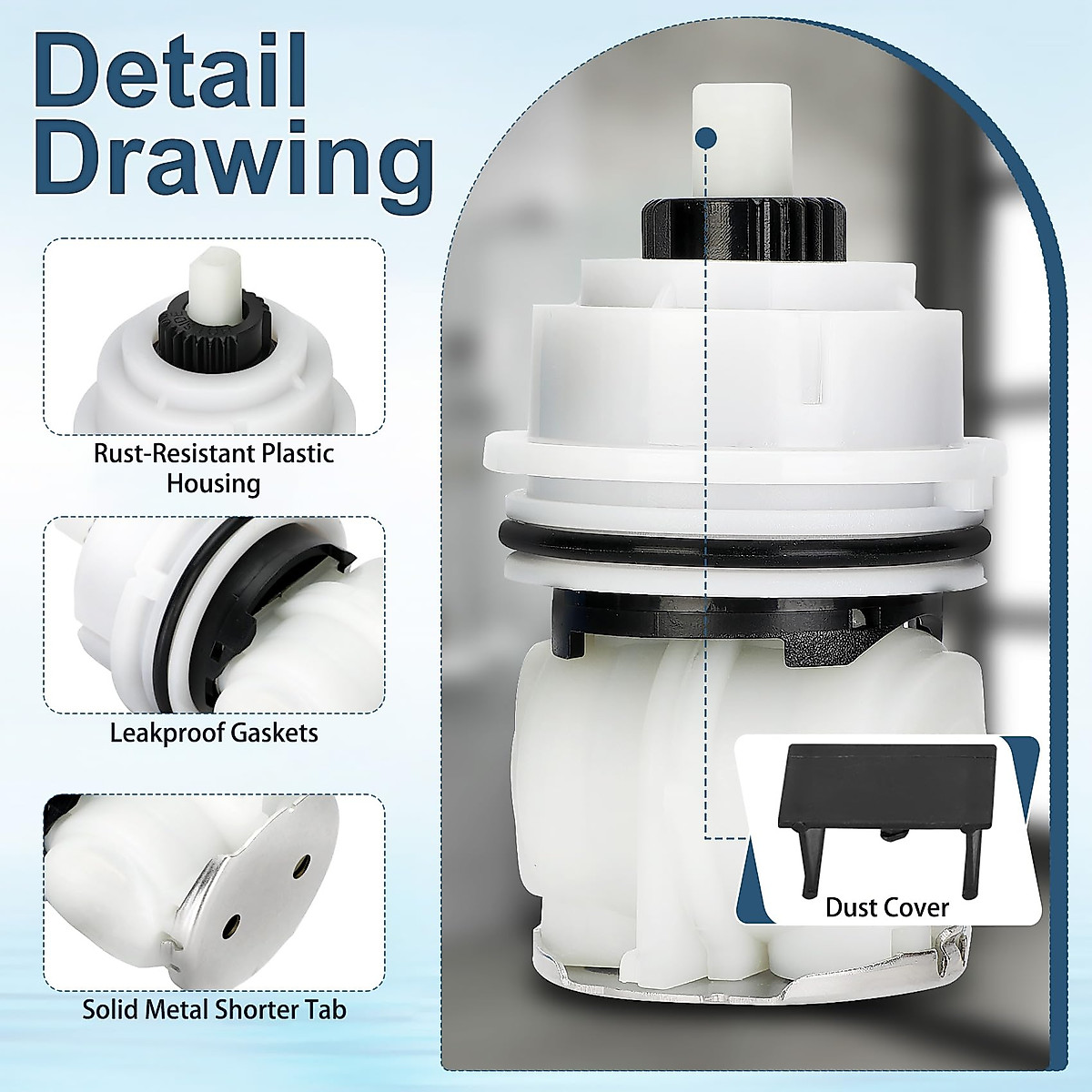 Detail Drawing

Rust-Resistant Plastic Housing

Leakproof Gaskets

Solid Metal Shorter Tab

Dust Cover