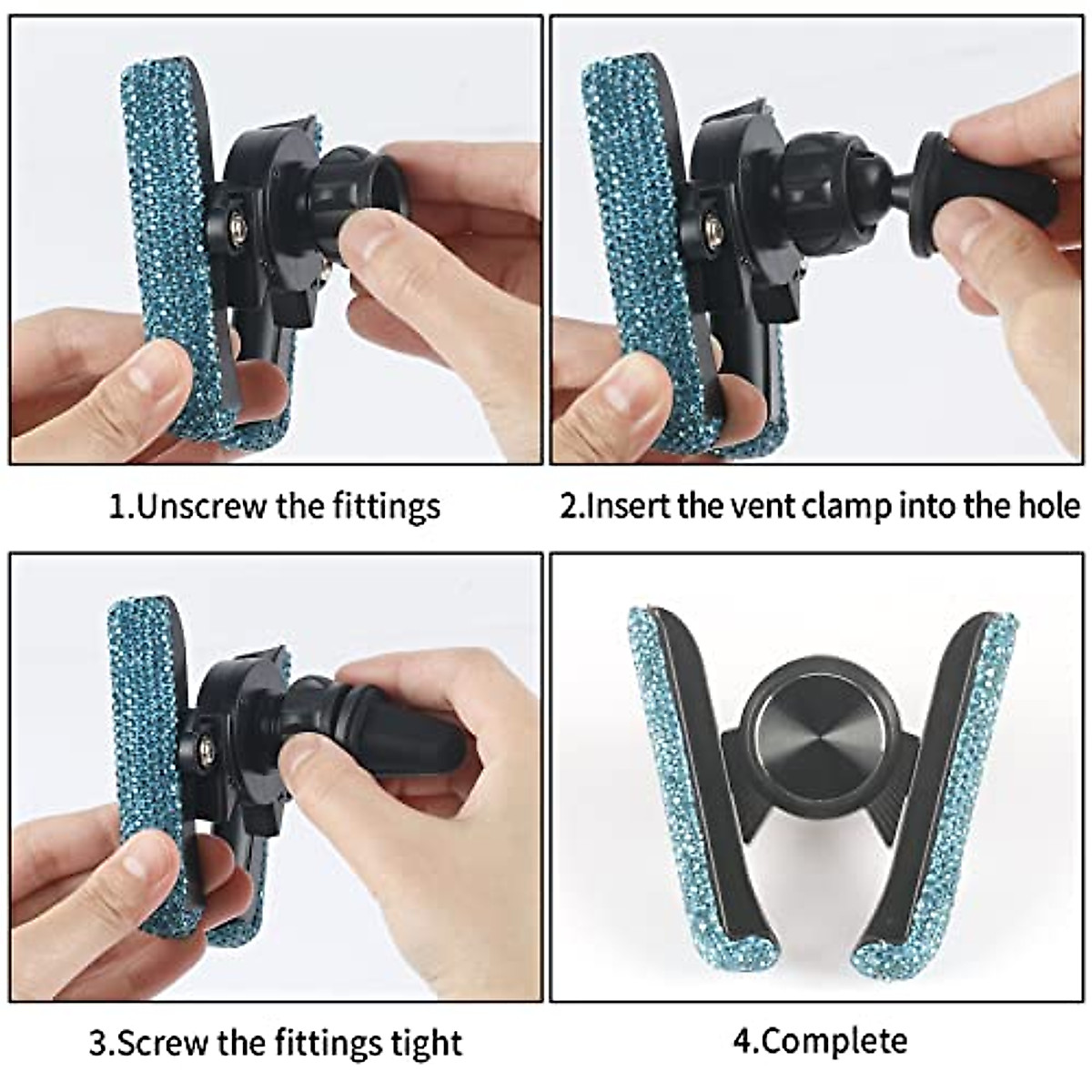 1.Unscrew the fittings

2.Insert the vent clamp into the hole

3.Screw the fittings tight

4.Complete