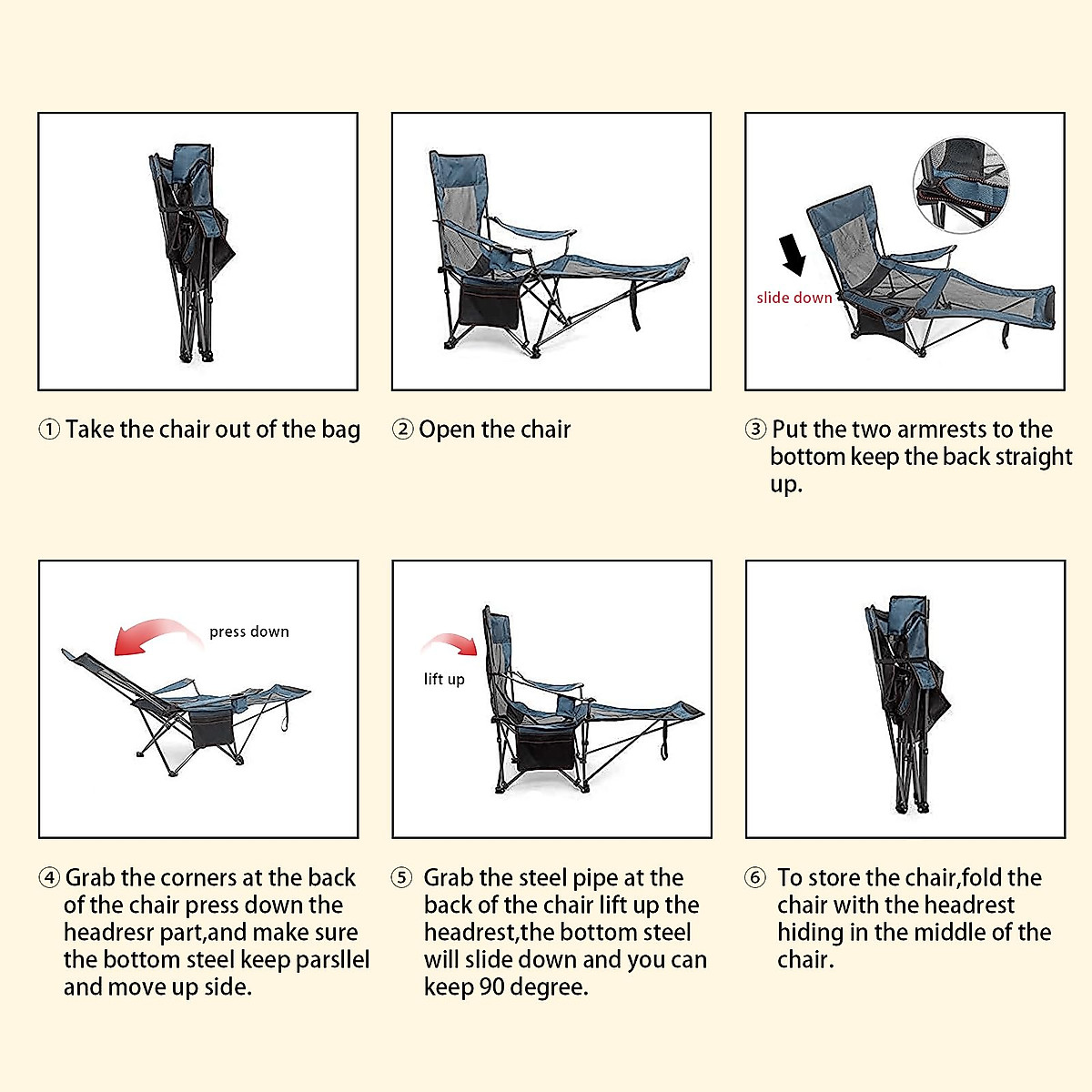 ① Take the chair out of the bag

② Open the chair

slide down

③ Put the two armrests to the bottom keep the back straight up.

press down

④ Grab the corners at the back of the chair press down the headresr part,and make sure the bottom steel keep parsllel and move up side.

lift up

⑤ Grab the steel pipe at the back of the chair lift up the headrest,the bottom steel will slide down and you can keep 90 degree.

⑥ To store the chair,fold the chair with the headrest hiding in the middle of the chair.