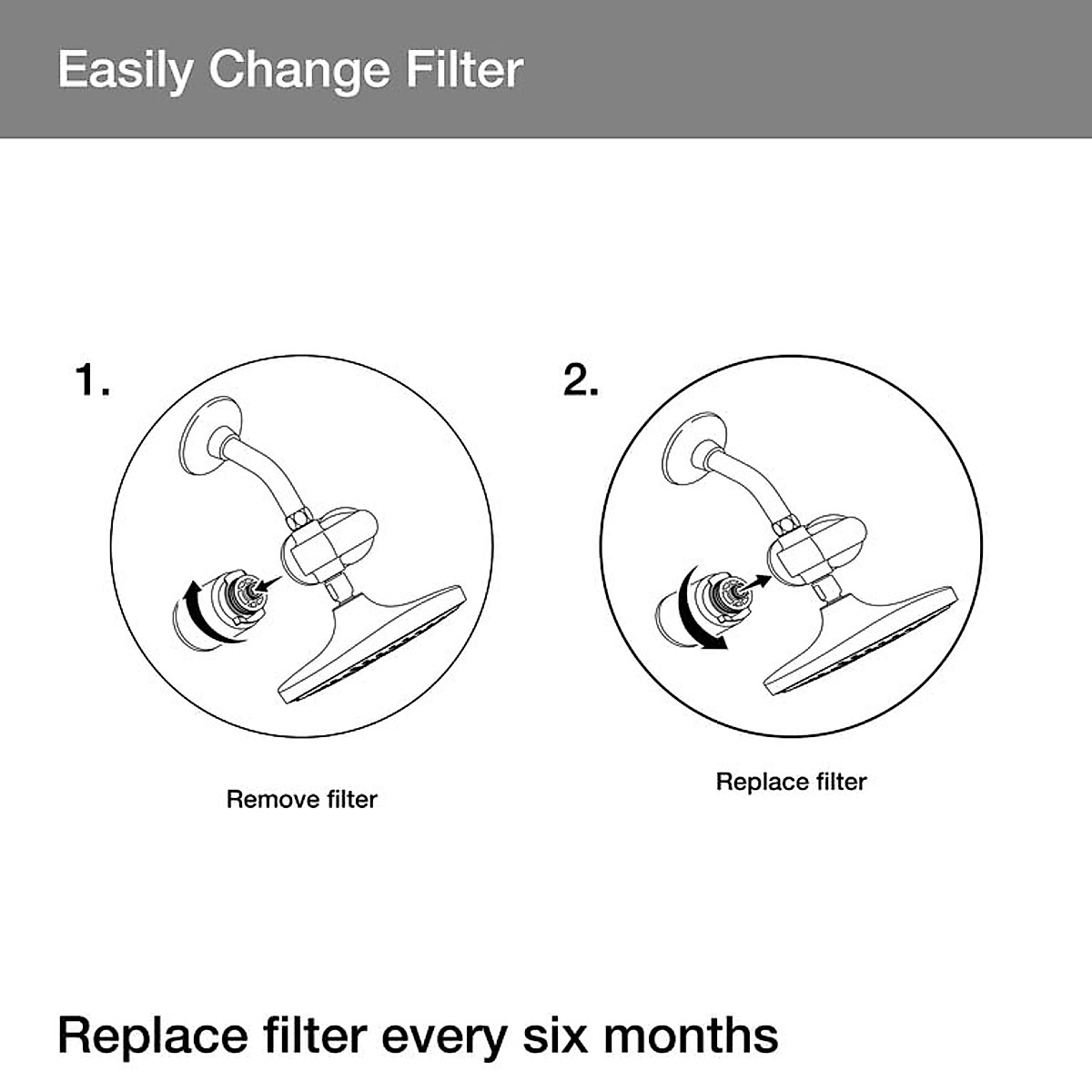 Easily Change Filter

1.

Remove filter

2.

Replace filter

Replace filter every six months