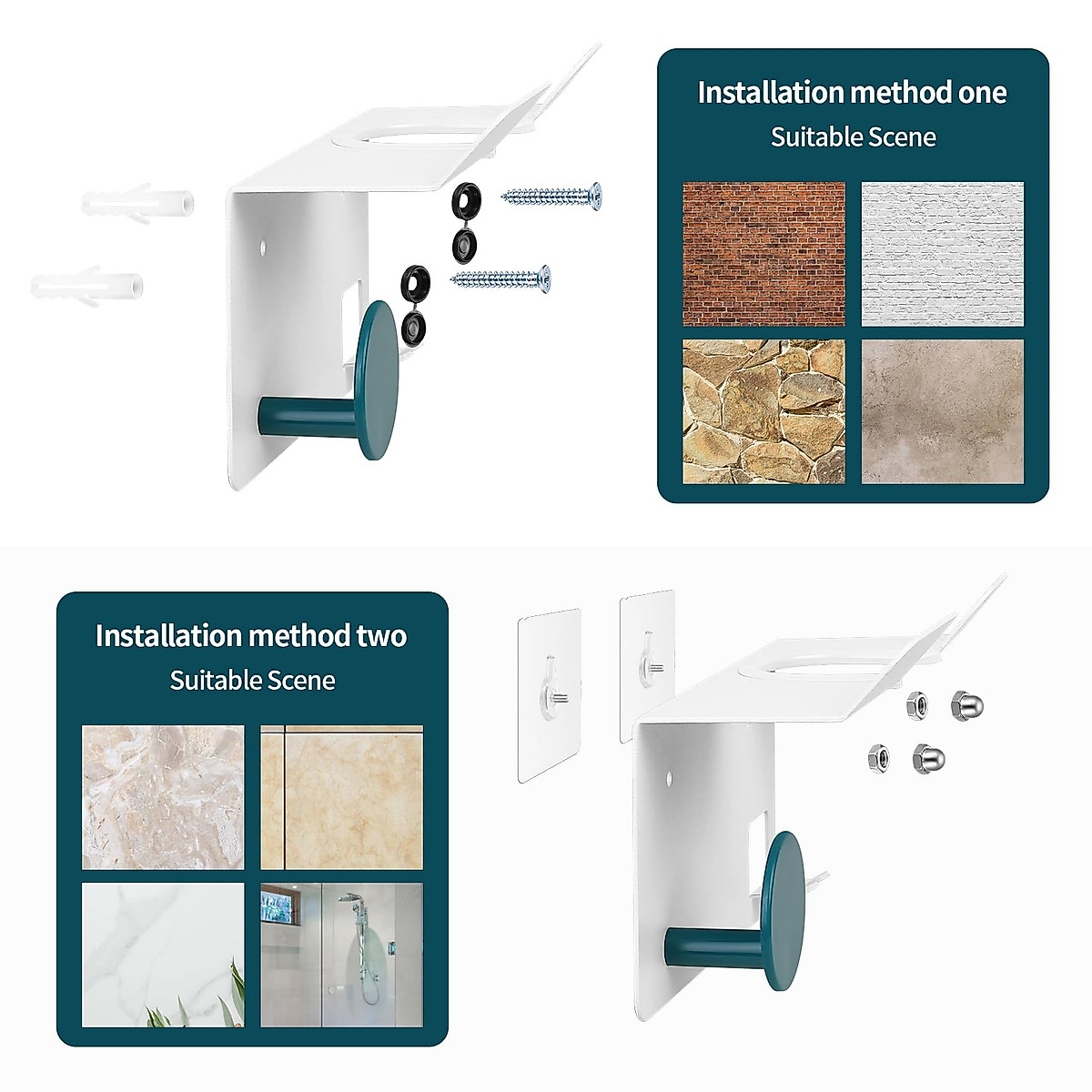 Installation method one
Suitable Scene

Installation method two
Suitable Scene