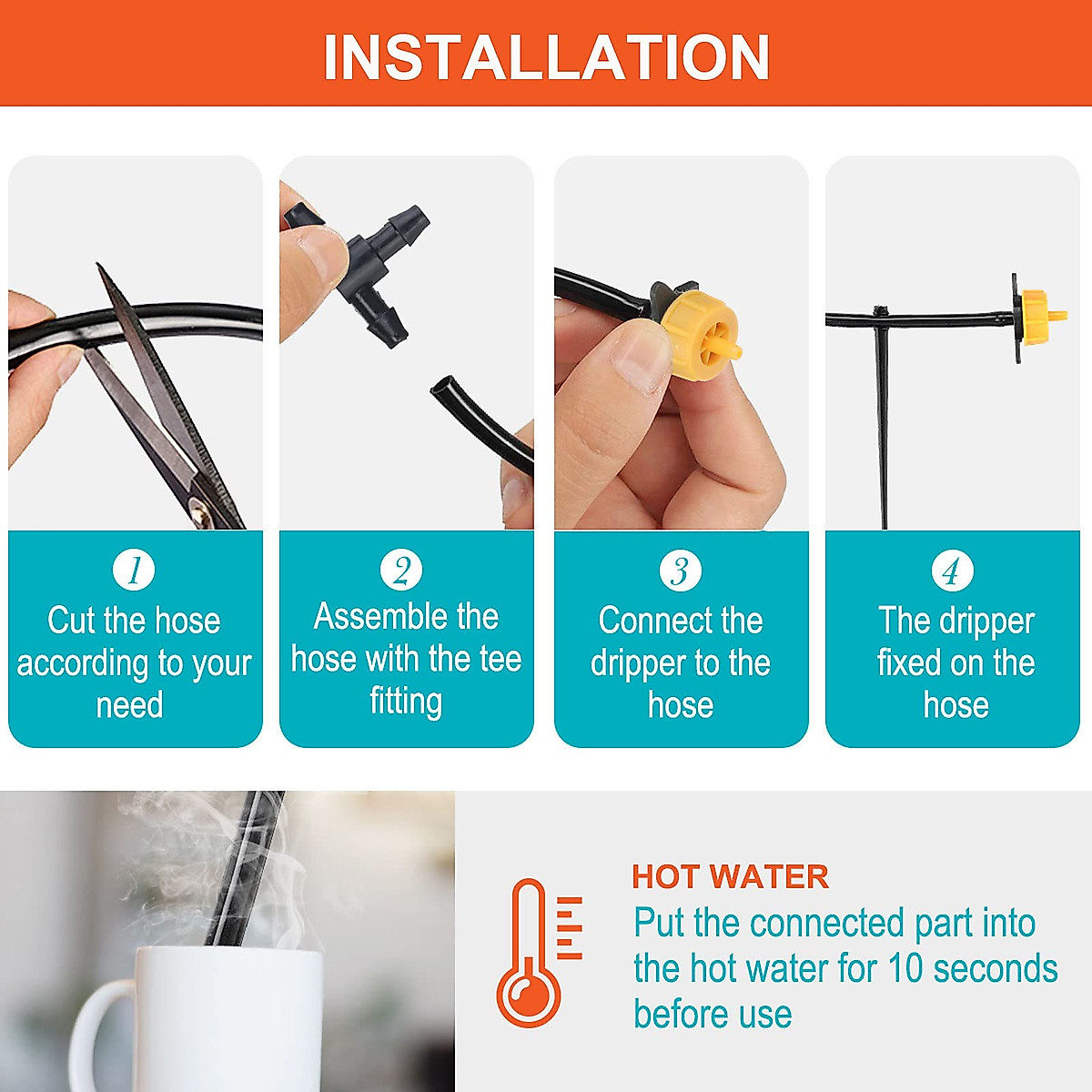 INSTALLATION

1
Cut the hose according to your need

2
Assemble the hose with the tee fitting

3
Connect the dripper to the hose

4
The dripper fixed on the hose

HOT WATER
Put the connected part into the hot water for 10 seconds before use