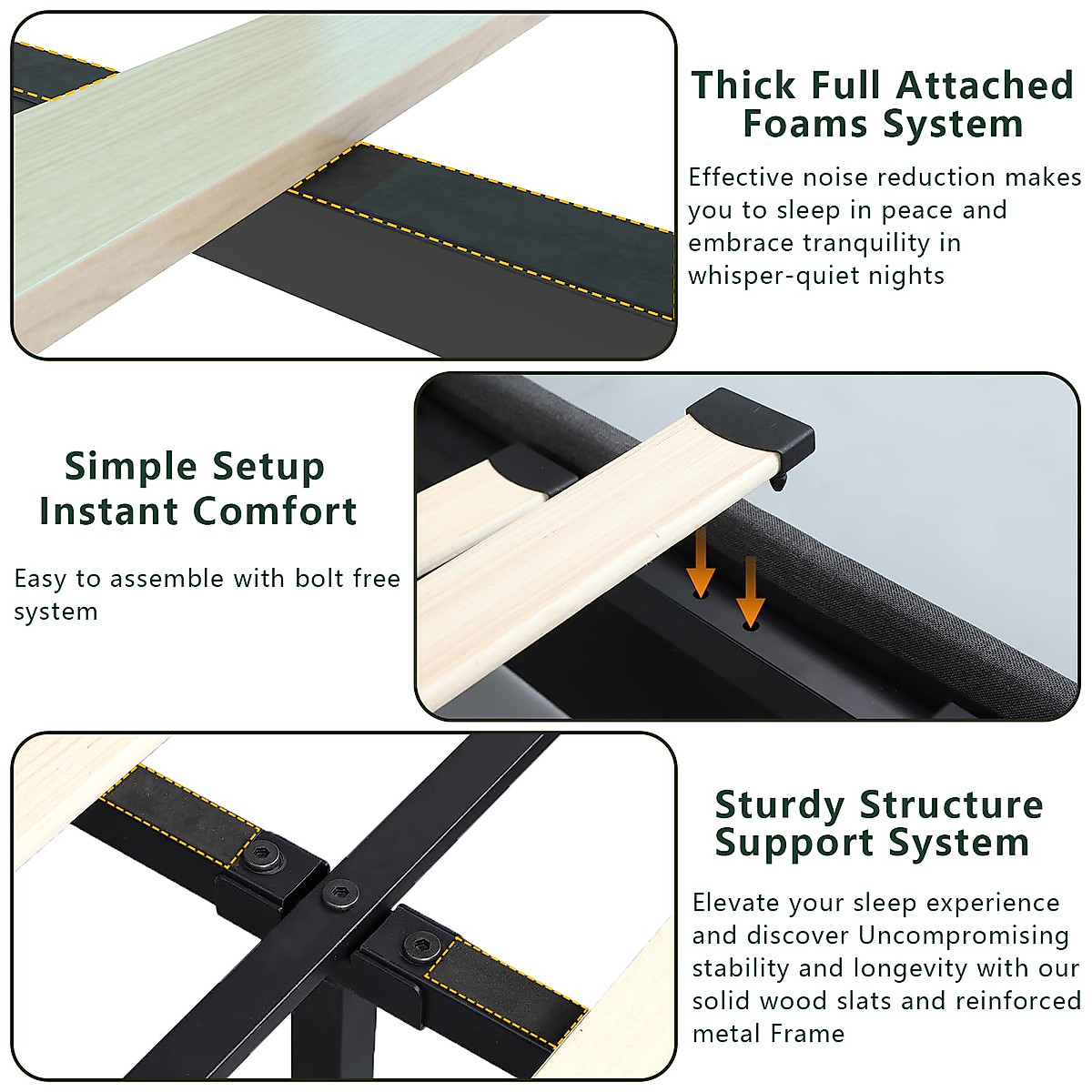 Thick Full Attached Foams System

Effective noise reduction makes you to sleep in peace and embrace tranquility in whisper-quiet nights

Simple Setup Instant Comfort

Easy to assemble with bolt free system

Sturdy Structure Support System

Elevate your sleep experience and discover Uncompromising stability and longevity with our solid wood slats and reinforced metal Frame