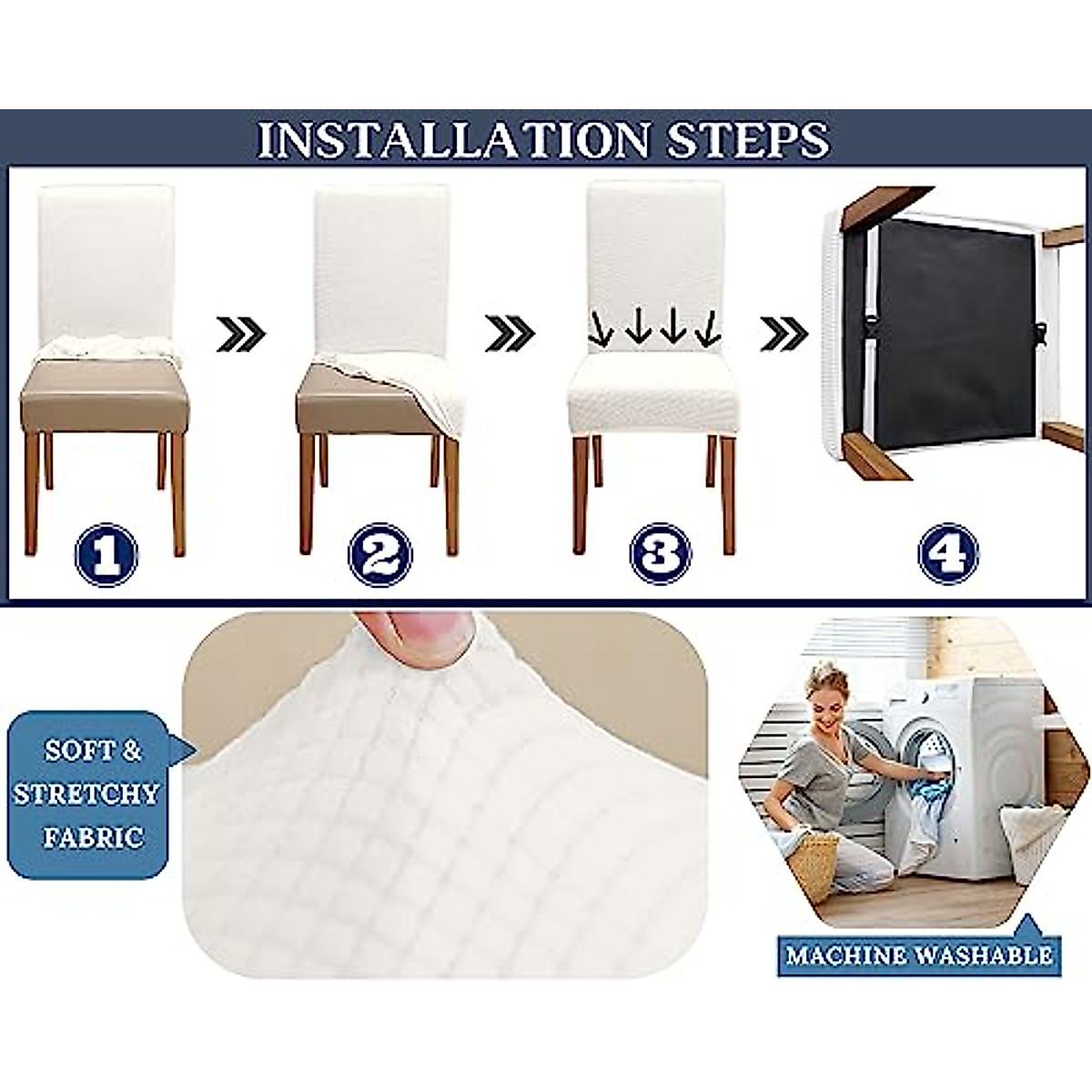 INSTALLATION STEPS

1

2

3

4

SOFT & STRETCHY FABRIC

MACHINE WASHABLE