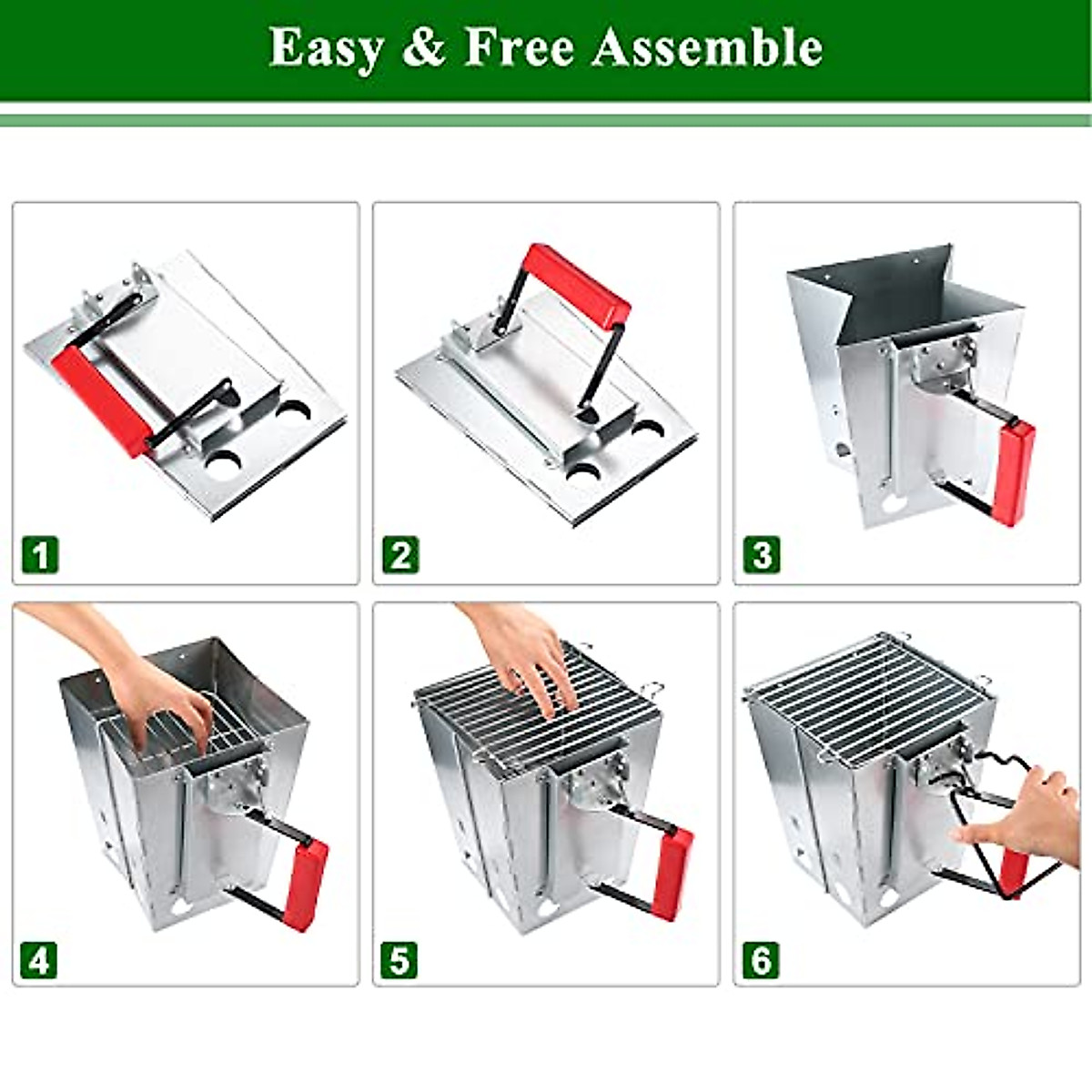 Easy & Free Assemble

1

2

3

4

5

6