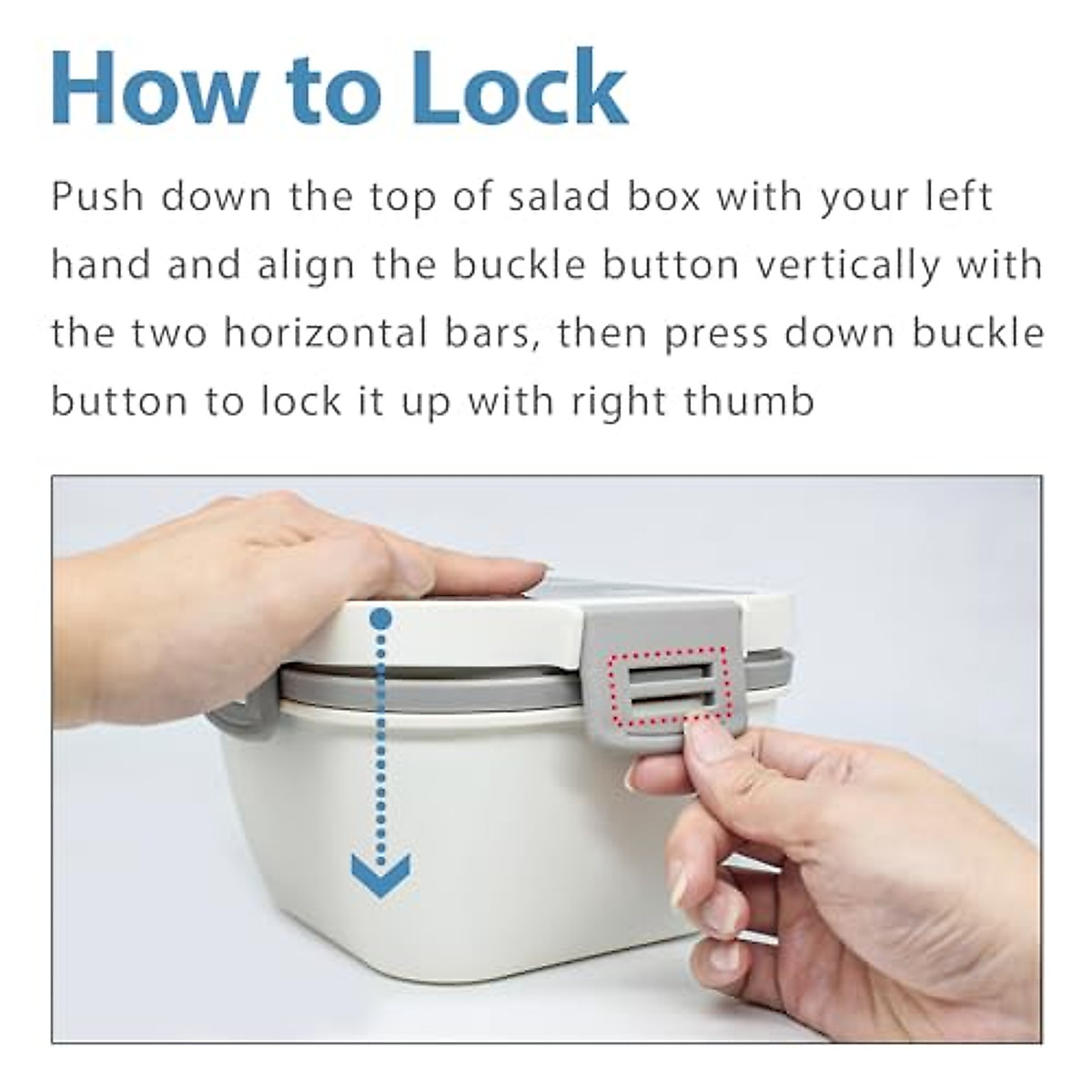 How to Lock

Push down the top of salad box with your left hand and align the buckle button vertically with the two horizontal bars, then press down buckle button to lock it up with right thumb