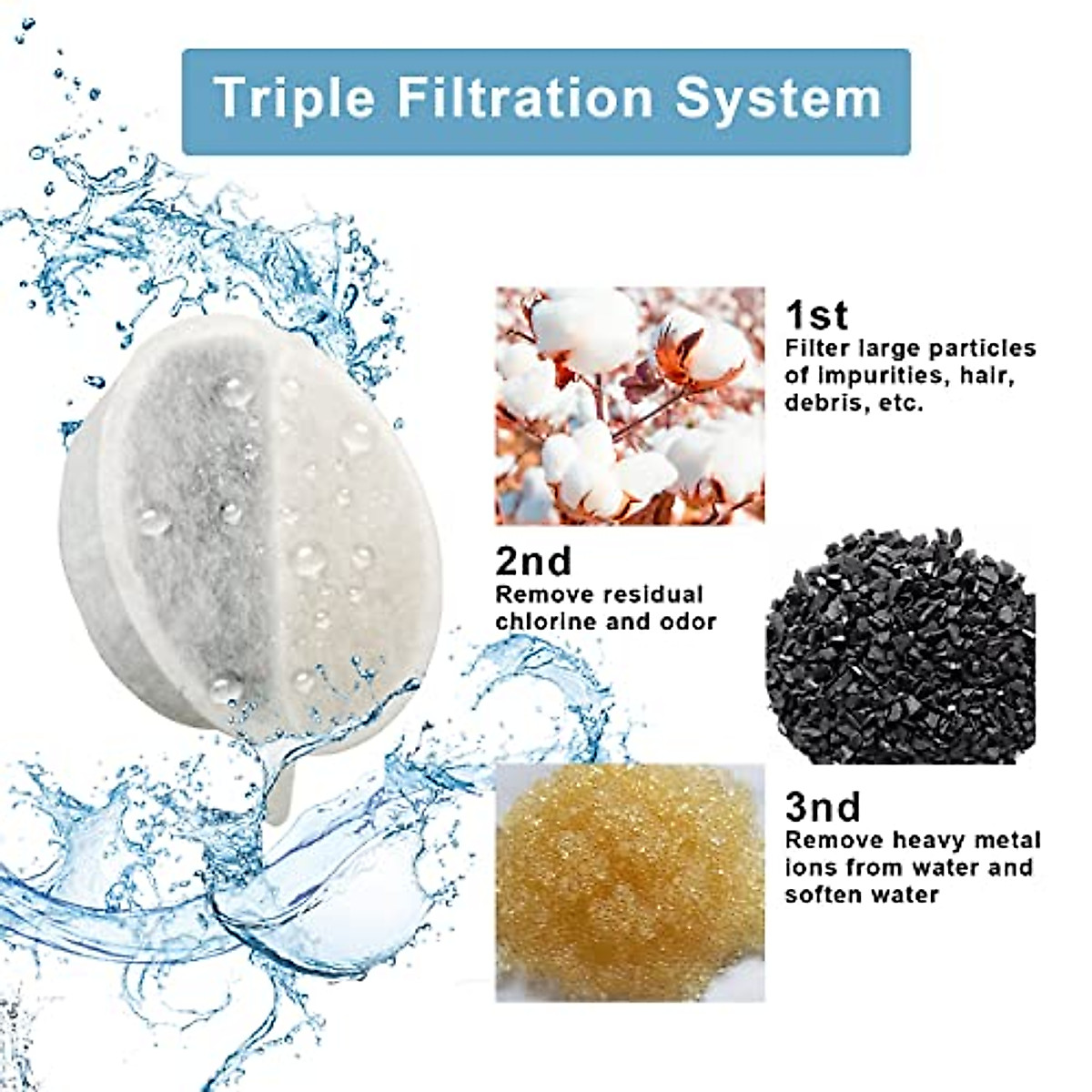 Triple Filtration System

1st
Filter large particles of impurities, hair, debris, etc.

2nd
Remove residual chlorine and odor

3nd
Remove heavy metal ions from water and soften water