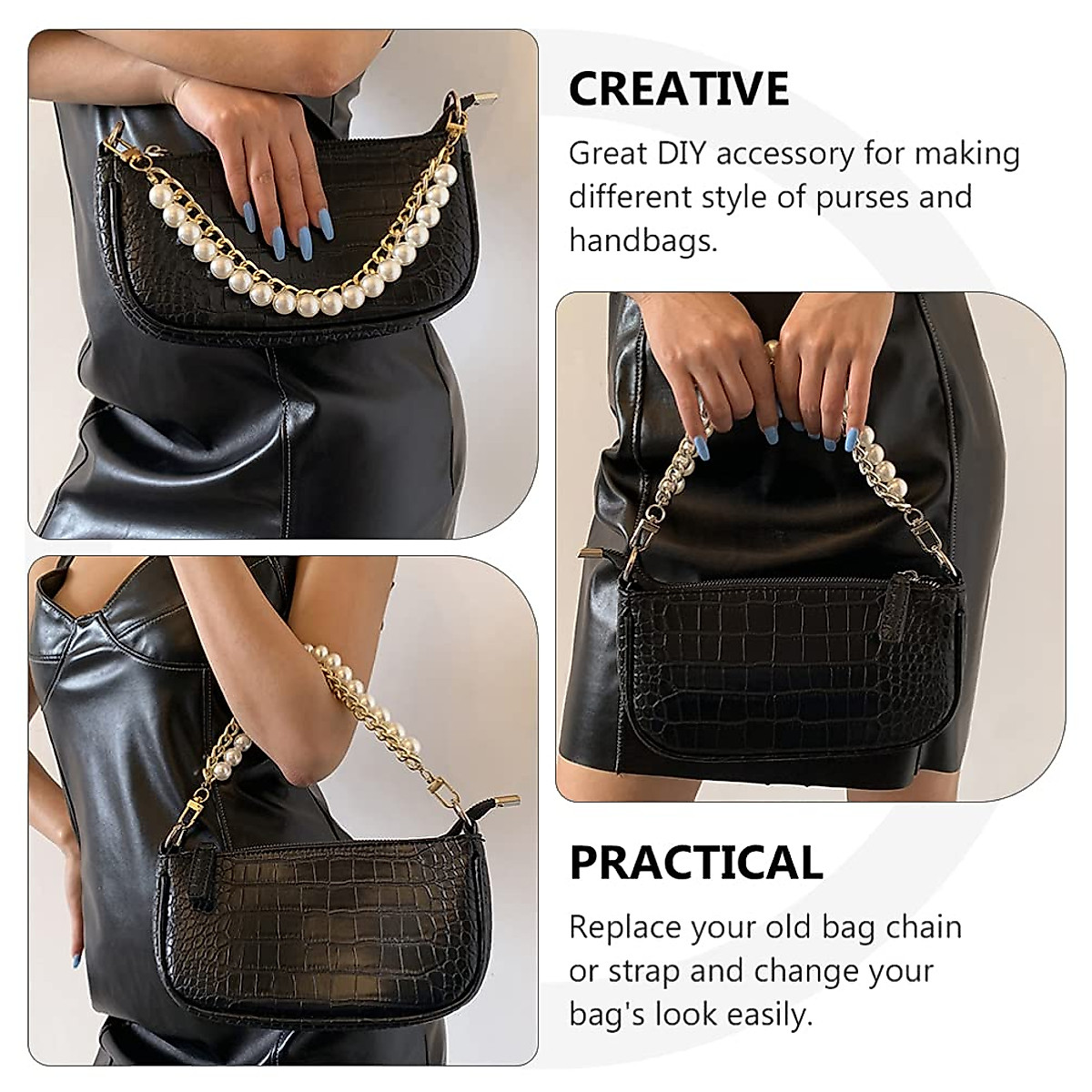 CREATIVE

Great DIY accessory for making different style of purses and handbags.

PRACTICAL

Replace your old bag chain or strap and change your bag's look easily.