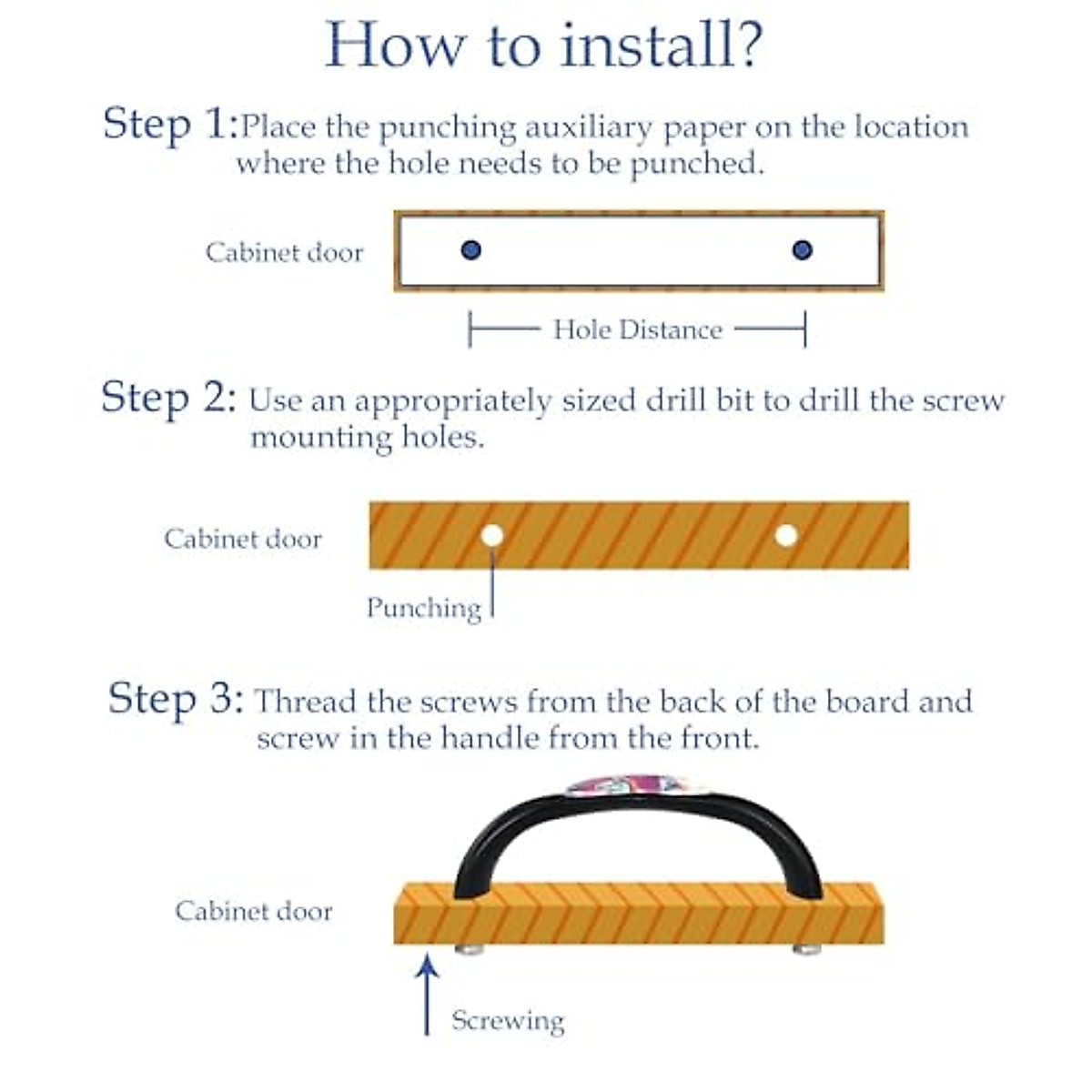 How to install?

Step 1:Place the punching auxiliary paper on the location where the hole needs to be punched.

Cabinet door

Hole Distance

Step 2: Use an appropriately sized drill bit to drill the screw mounting holes.

Cabinet door

Punching

Step 3: Thread the screws from the back of the board and screw in the handle from the front.

Cabinet door

Screwing