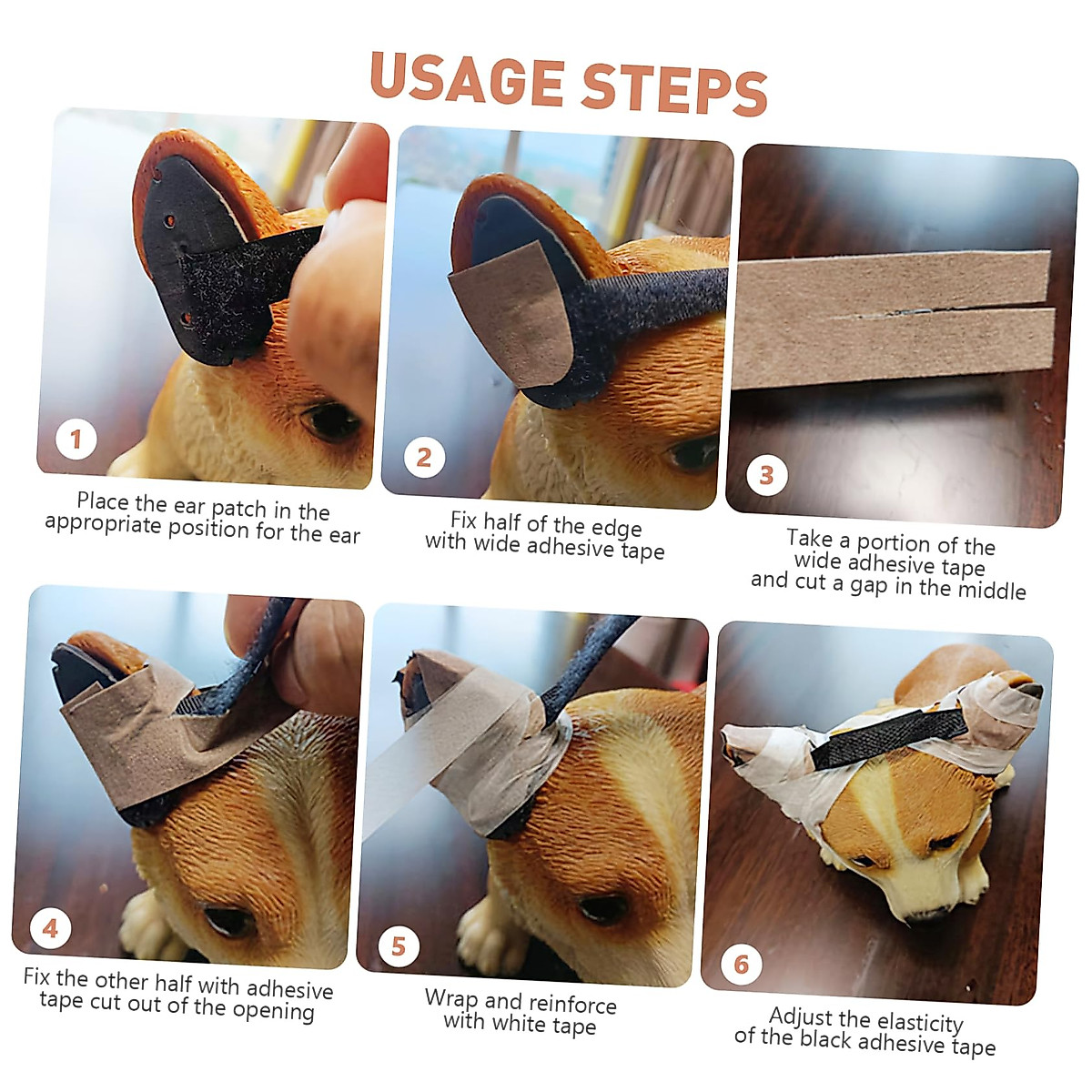 USAGE STEPS

1

Place the ear patch in the appropriate position for the ear

2

Fix half of the edge with wide adhesive tape

3

Take a portion of the wide adhesive tape and cut a gap in the middle

4

Fix the other half with adhesive tape cut out of the opening

5

Wrap and reinforce with white tape

6

Adjust the elasticity of the black adhesive tape