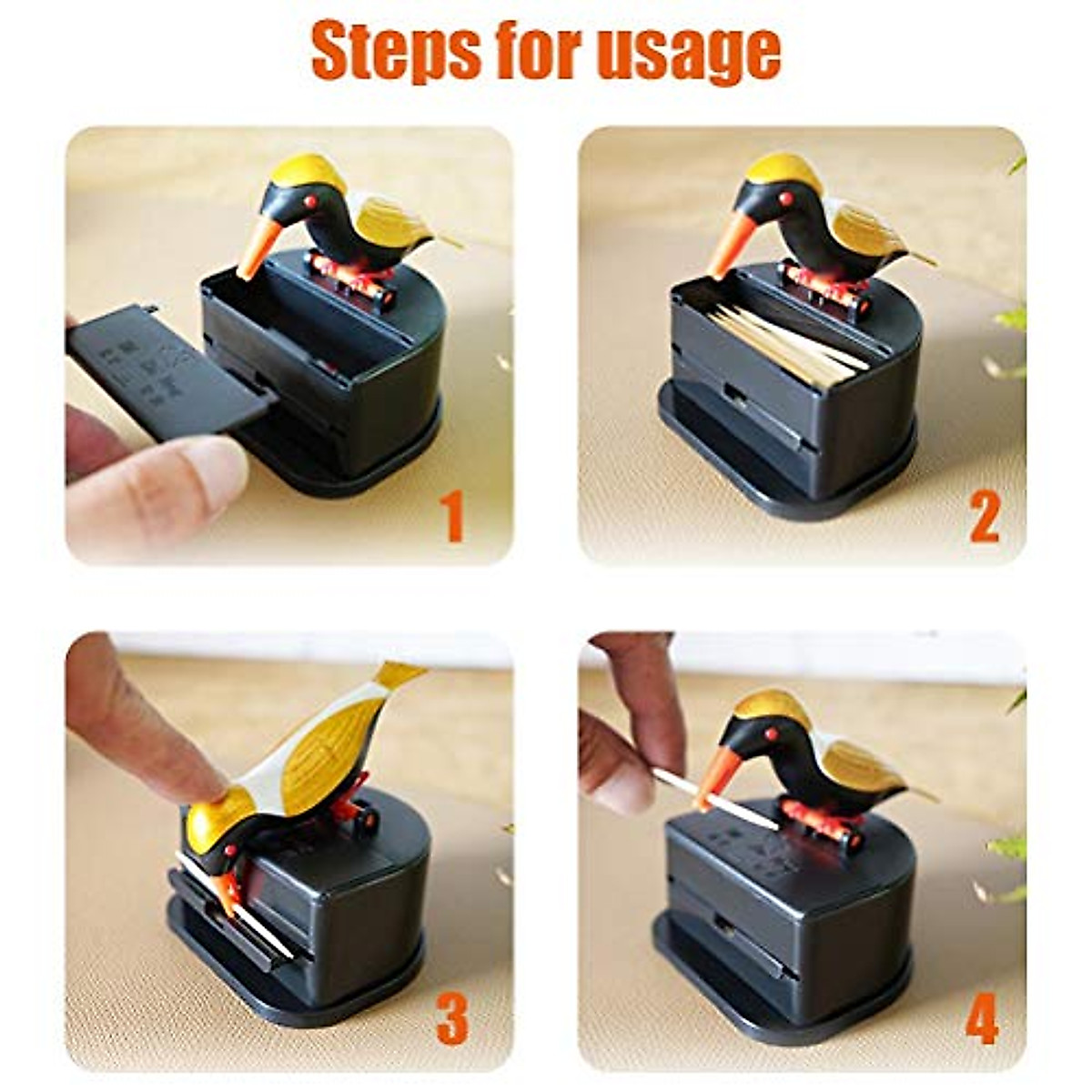 Steps for usage

1

2

3

4