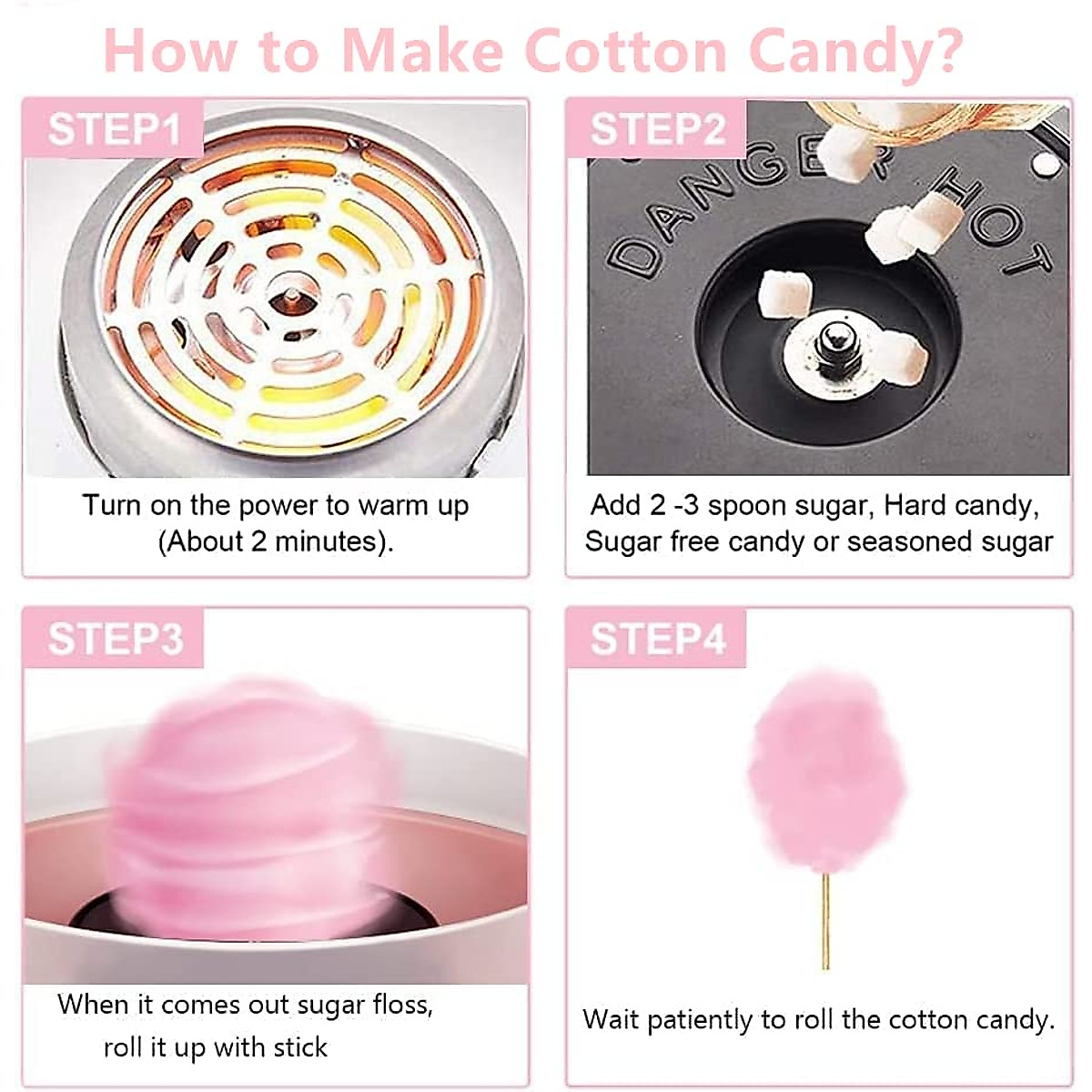 How to Make Cotton Candy?

STEP1

Turn on the power to warm up (About 2 minutes).

STEP2

DANGER HOT

Add 2 -3 spoon sugar, Hard candy, Sugar free candy or seasoned sugar

STEP3

When it comes out sugar floss, roll it up with stick

STEP4

Wait patiently to roll the cotton candy.