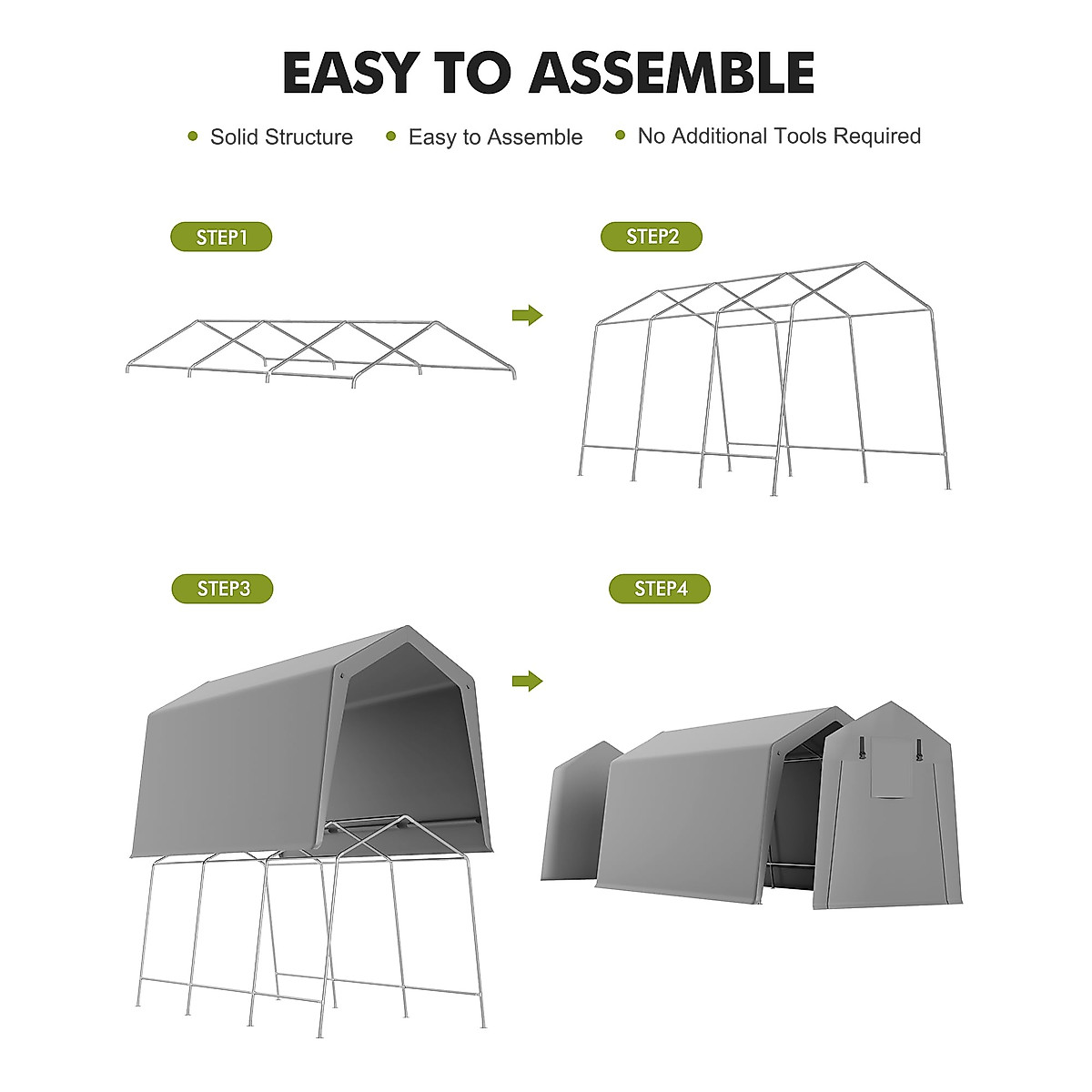 EASY TO ASSEMBLE

Solid Structure
Easy to Assemble
No Additional Tools Required

STEP1

STEP2

STEP3

STEP4