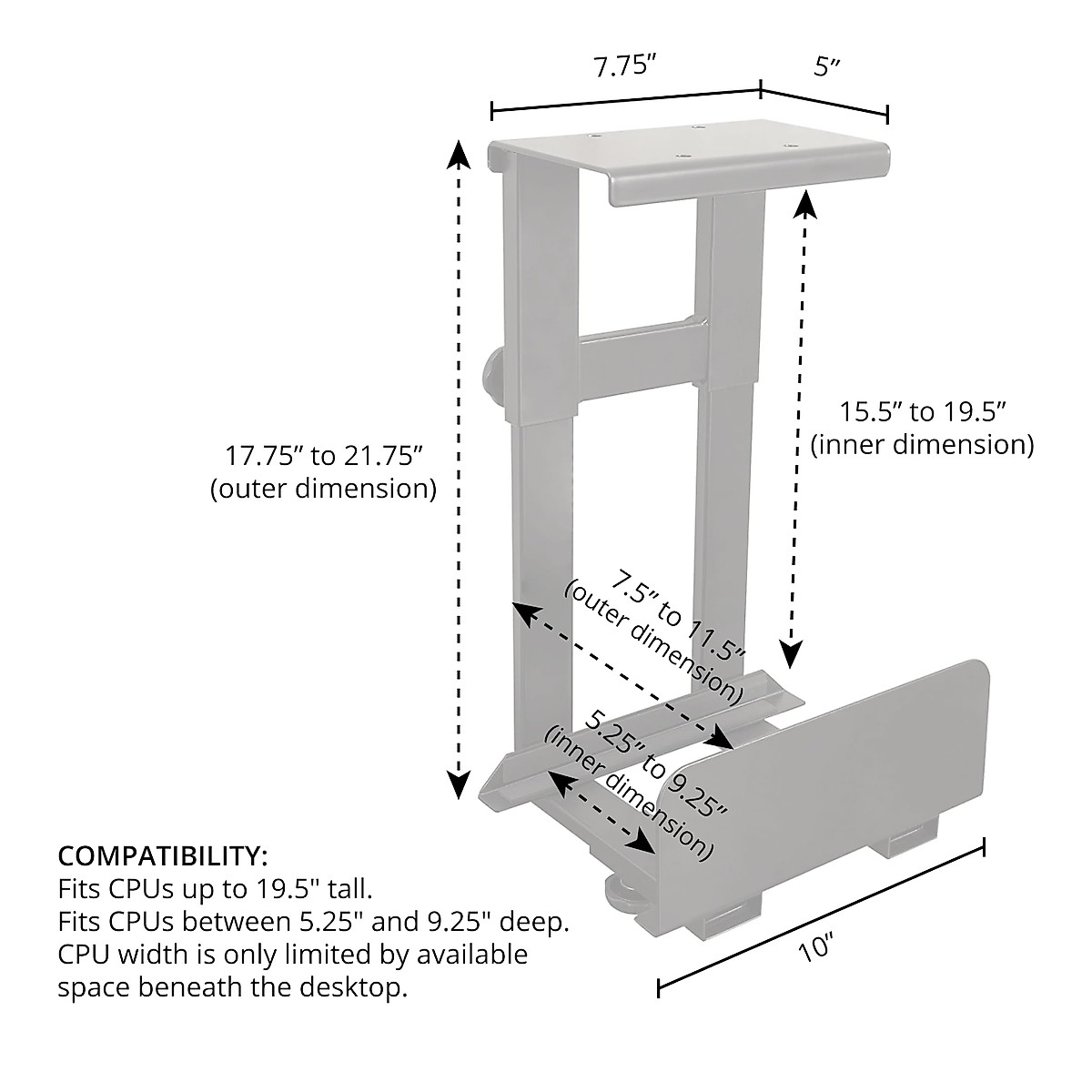 7.75″

5″

17.75″ to 21.75″
(outer dimension)

15.5″ to 19.5″
(inner dimension)

7.5″ to 11.5″
(outer dimension)

5.25″ to 9.25″
(inner dimension)

10″

COMPATIBILITY:
Fits CPUs up to 19.5" tall.
Fits CPUs between 5.25" and 9.25" deep.
CPU width is only limited by available space beneath the desktop.