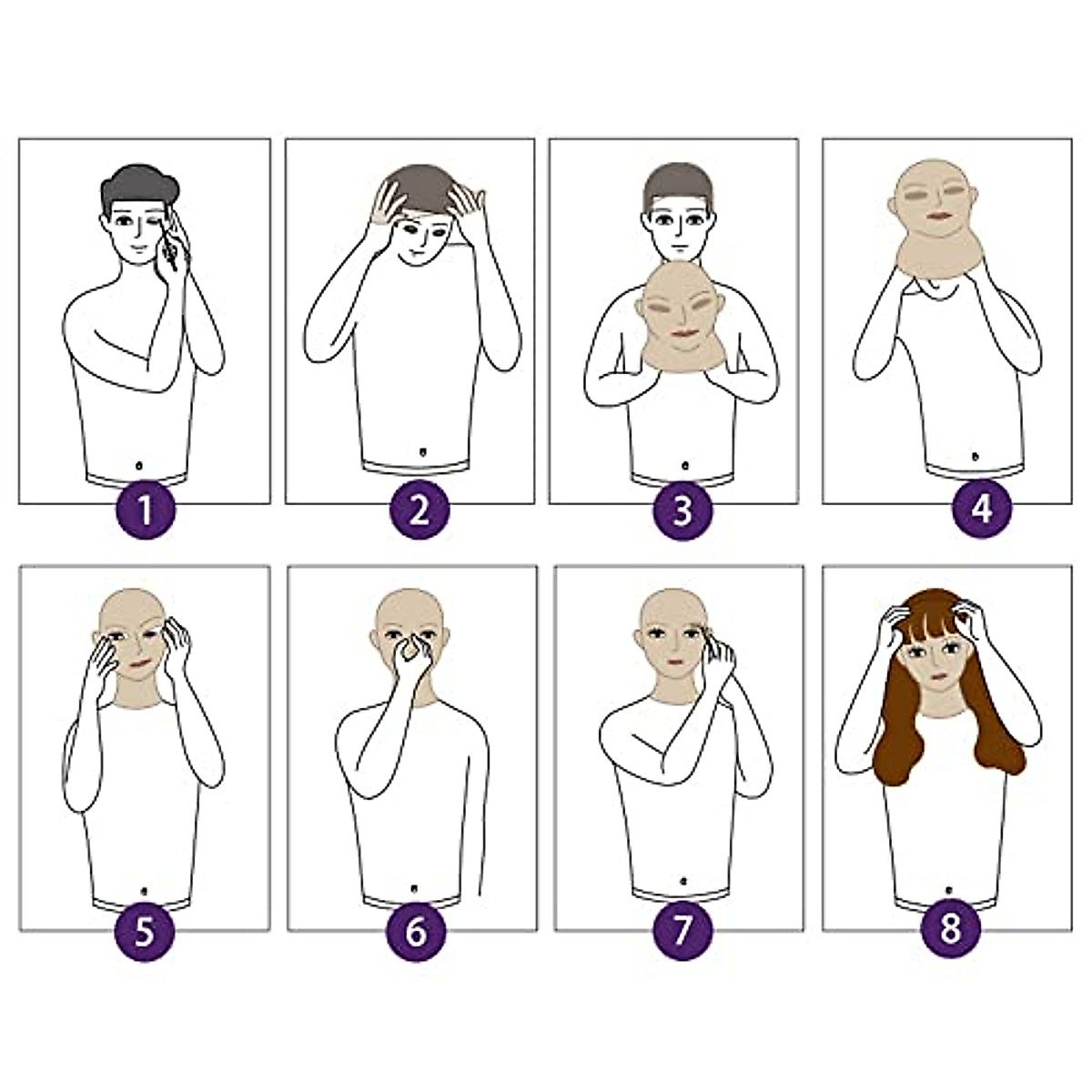 1
2
3
4
5
6
7
8