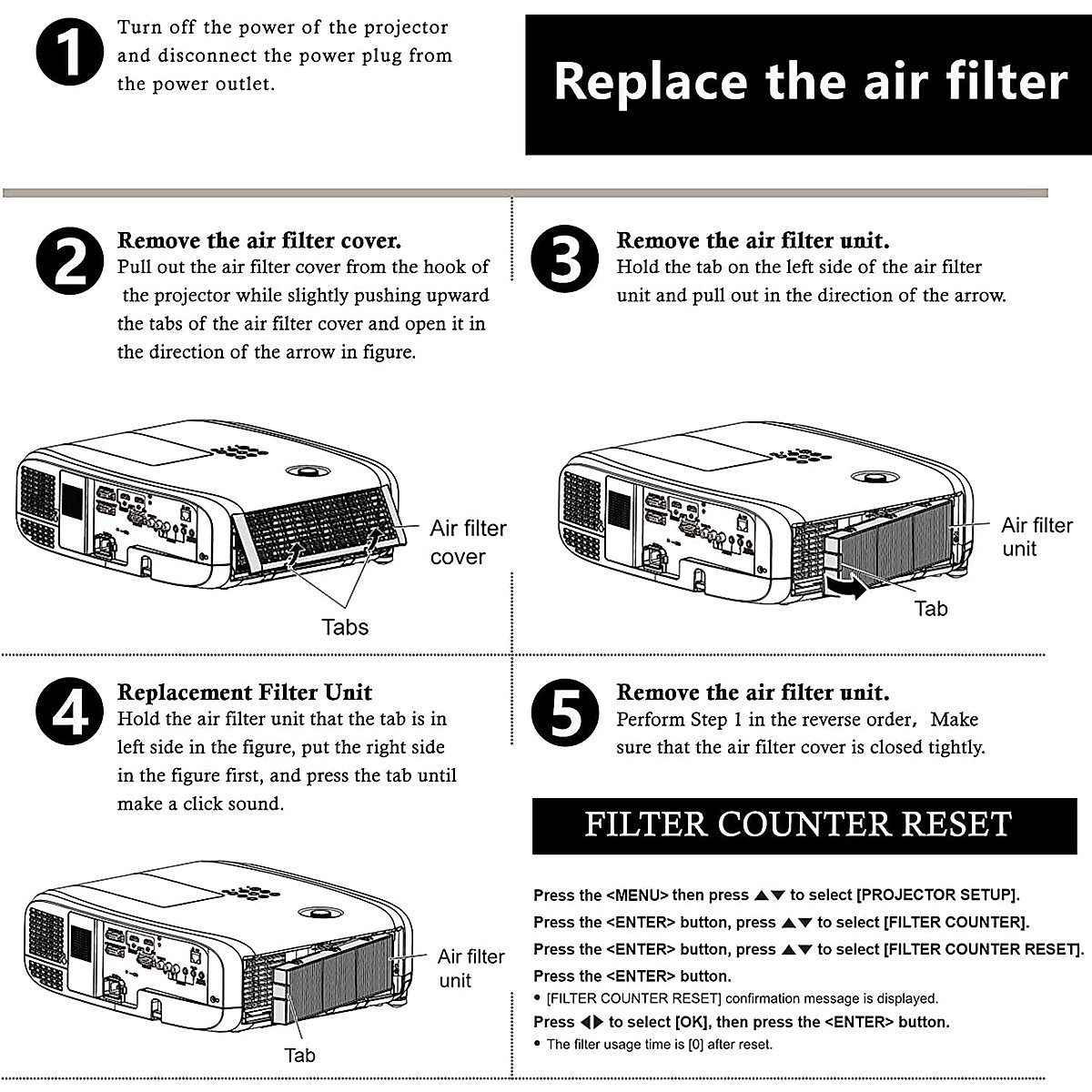 1 Turn off the power of the projector and disconnect the power plug from the power outlet.

Replace the air filter

2 Remove the air filter cover.
Pull out the air filter cover from the hook of the projector while slightly pushing upward the tabs of the air filter cover and open it in the direction of the arrow in figure.

Air filter cover

Tabs

3 Remove the air filter unit.
Hold the tab on the left side of the air filter unit and pull out in the direction of the arrow.

Air filter unit

Tab

4 Replacement Filter Unit
Hold the air filter unit that the tab is in left side in the figure, put the right side in the figure first, and press the tab until make a click sound.

Air filter unit

Tab

5 Remove the air filter unit.
Perform Step 1 in the reverse order, Make sure that the air filter cover is closed tightly.

FILTER COUNTER RESET

Press the <MENU> then press ▲▼ to select [PROJECTOR SETUP].
Press the <ENTER> button, press ▲▼ to select [FILTER COUNTER].
Press the <ENTER> button, press ▲▼ to select [FILTER COUNTER RESET].
Press the <ENTER> button.
• [FILTER COUNTER RESET] confirmation message is displayed.
Press ◀▶ to select [OK], then press the <ENTER> button.
• The filter usage time is [0] after reset.