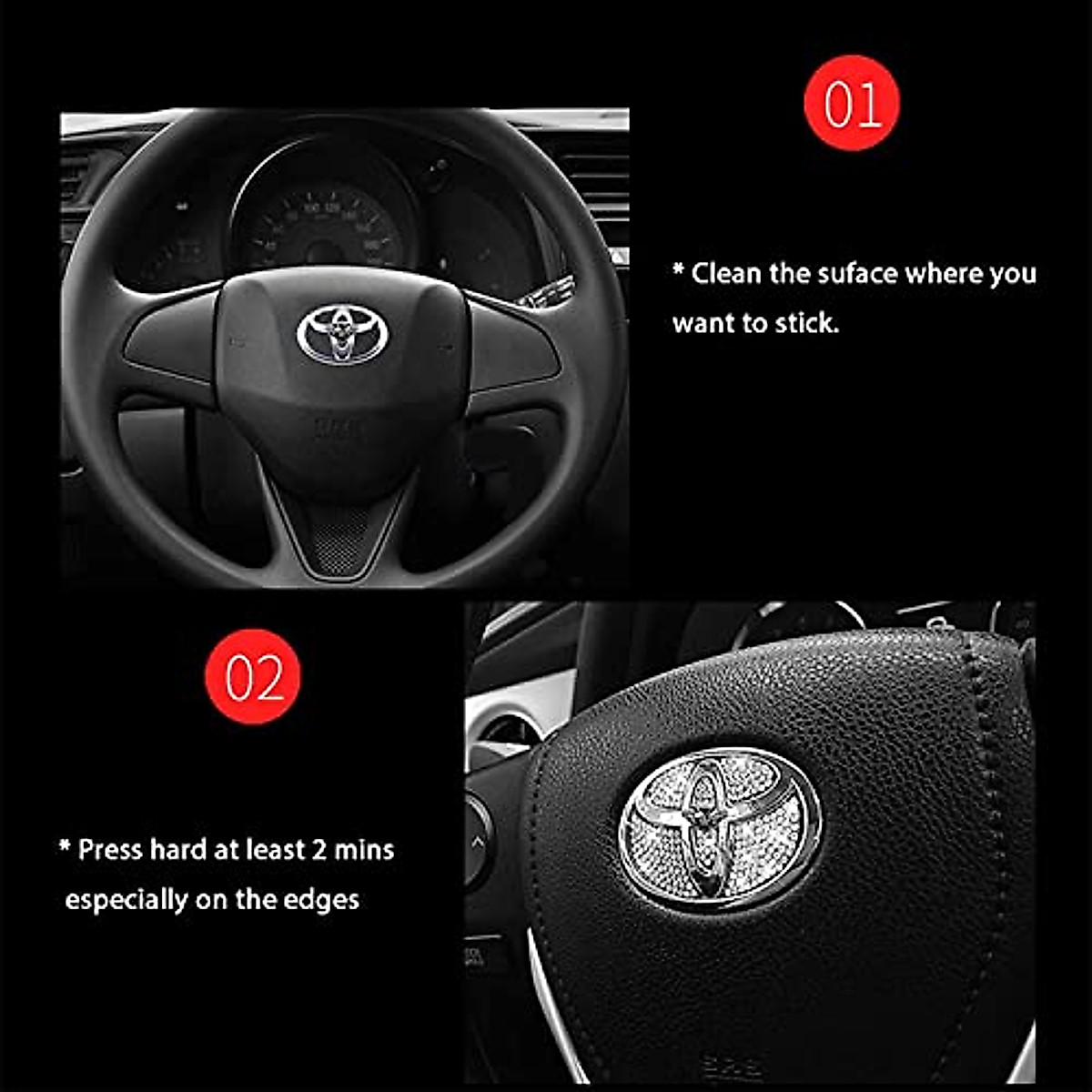 01

* Clean the suface where you want to stick.

02

* Press hard at least 2 mins especially on the edges