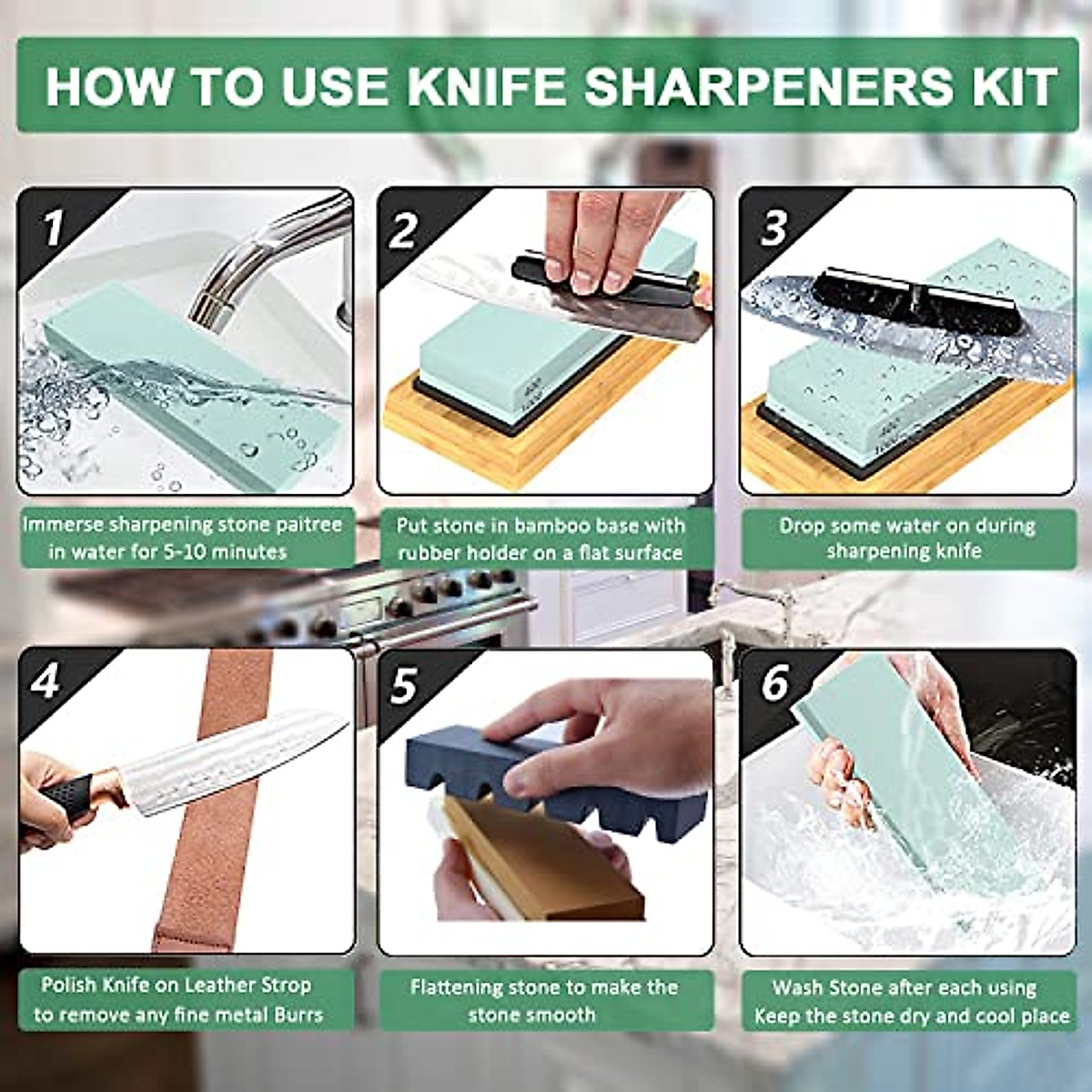 HOW TO USE KNIFE SHARPENERS KIT

1

Immerse sharpening stone paitree in water for 5-10 minutes

2

Put stone in bamboo base with rubber holder on a flat surface

3

Drop some water on during sharpening knife

4

Polish Knife on Leather Strop to remove any fine metal Burrs

5

Flattening stone to make the stone smooth

6

Wash Stone after each using Keep the stone dry and cool place