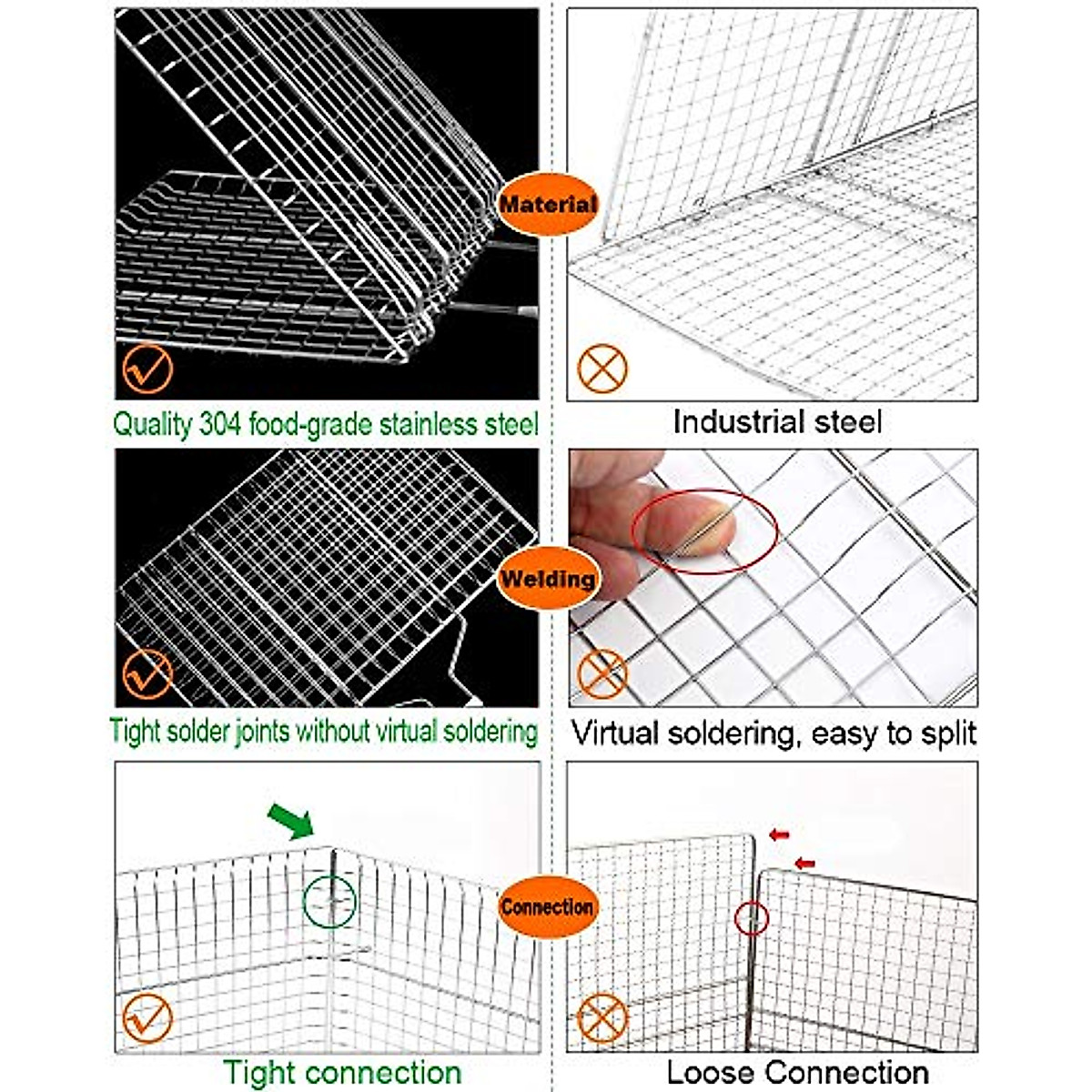 Material

Quality 304 food-grade stainless steel

Industrial steel

Welding

Tight solder joints without virtual soldering

Virtual soldering, easy to split

Connection

Tight connection

Loose Connection