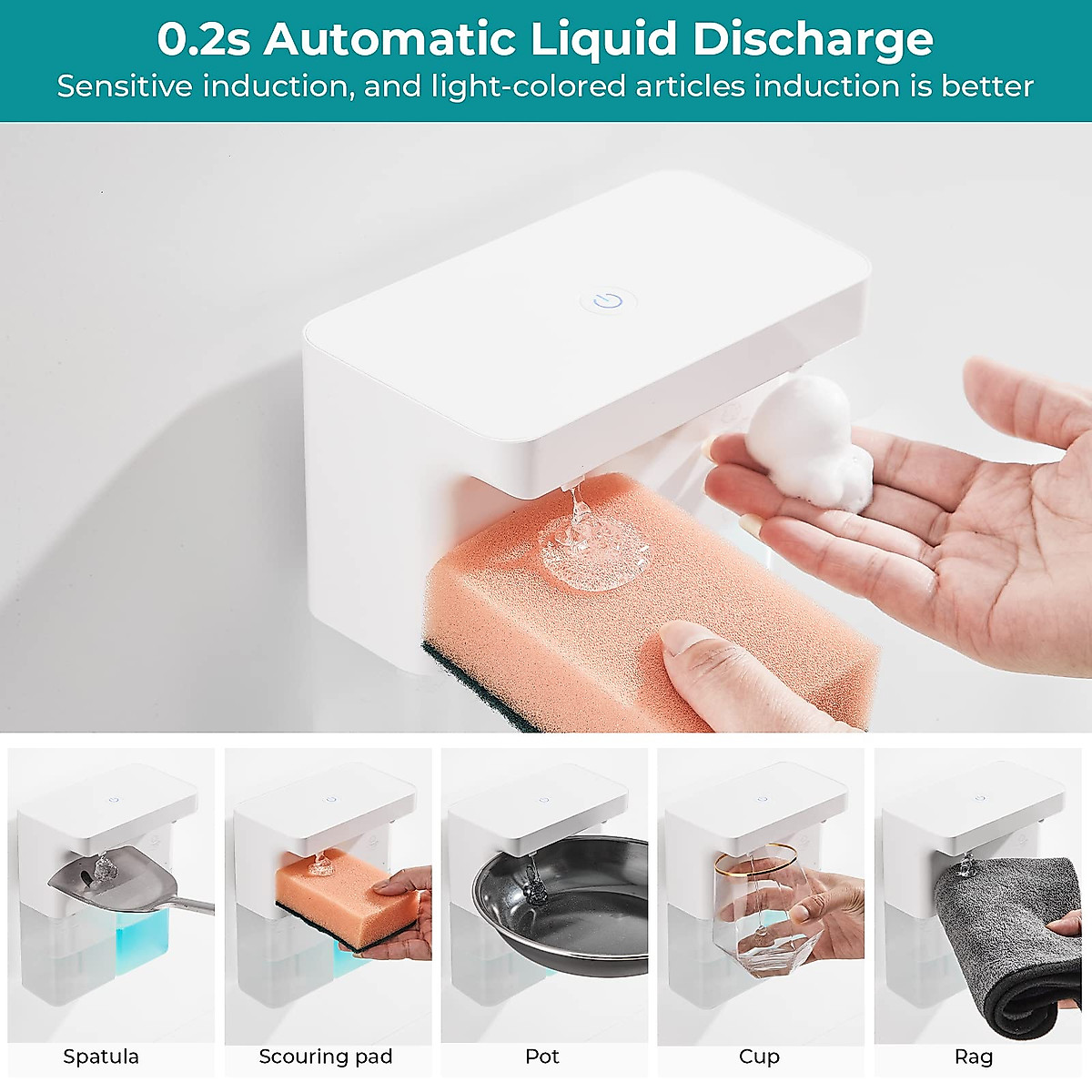 0.2s Automatic Liquid Discharge
Sensitive induction, and light-colored articles induction is better

Spatula

Scouring pad

Pot

Cup

Rag