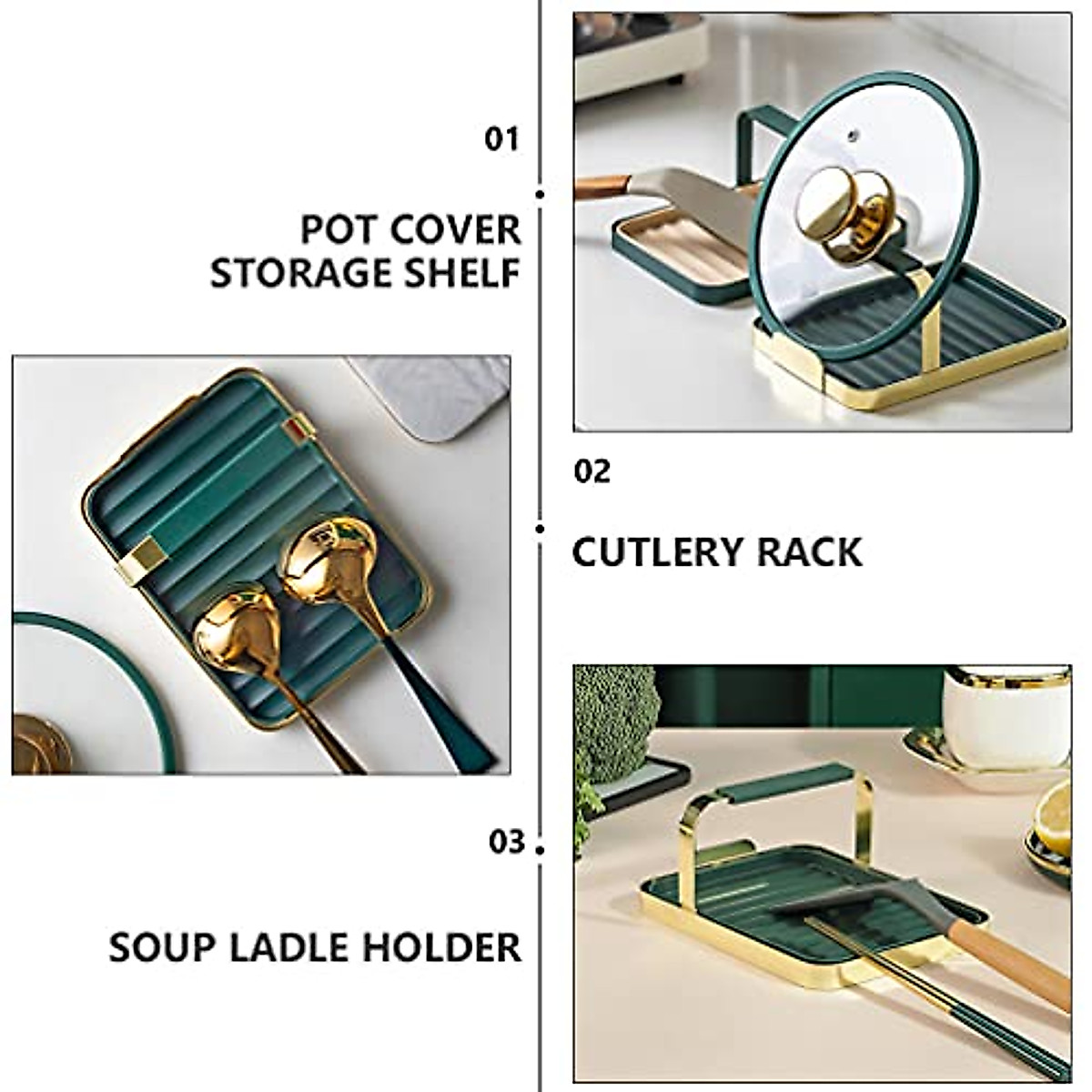 01

POT COVER STORAGE SHELF

02

CUTLERY RACK

03

SOUP LADLE HOLDER