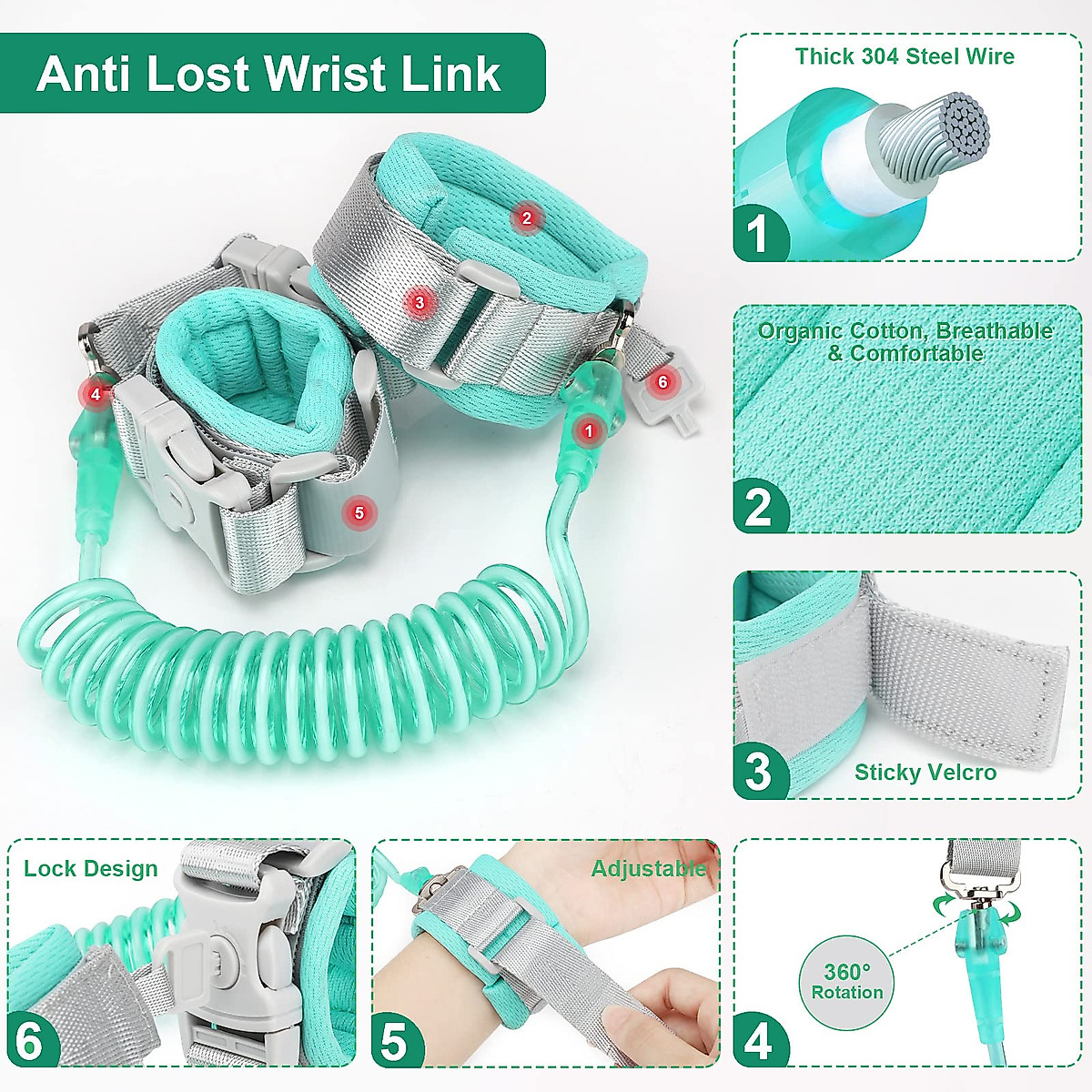 Anti Lost Wrist Link

2

3

4

6

1

5

Thick 304 Steel Wire

1

Organic Cotton, Breathable & Comfortable

2

3

Sticky Velcro

Lock Design

6

Adjustable

5

360° Rotation

4