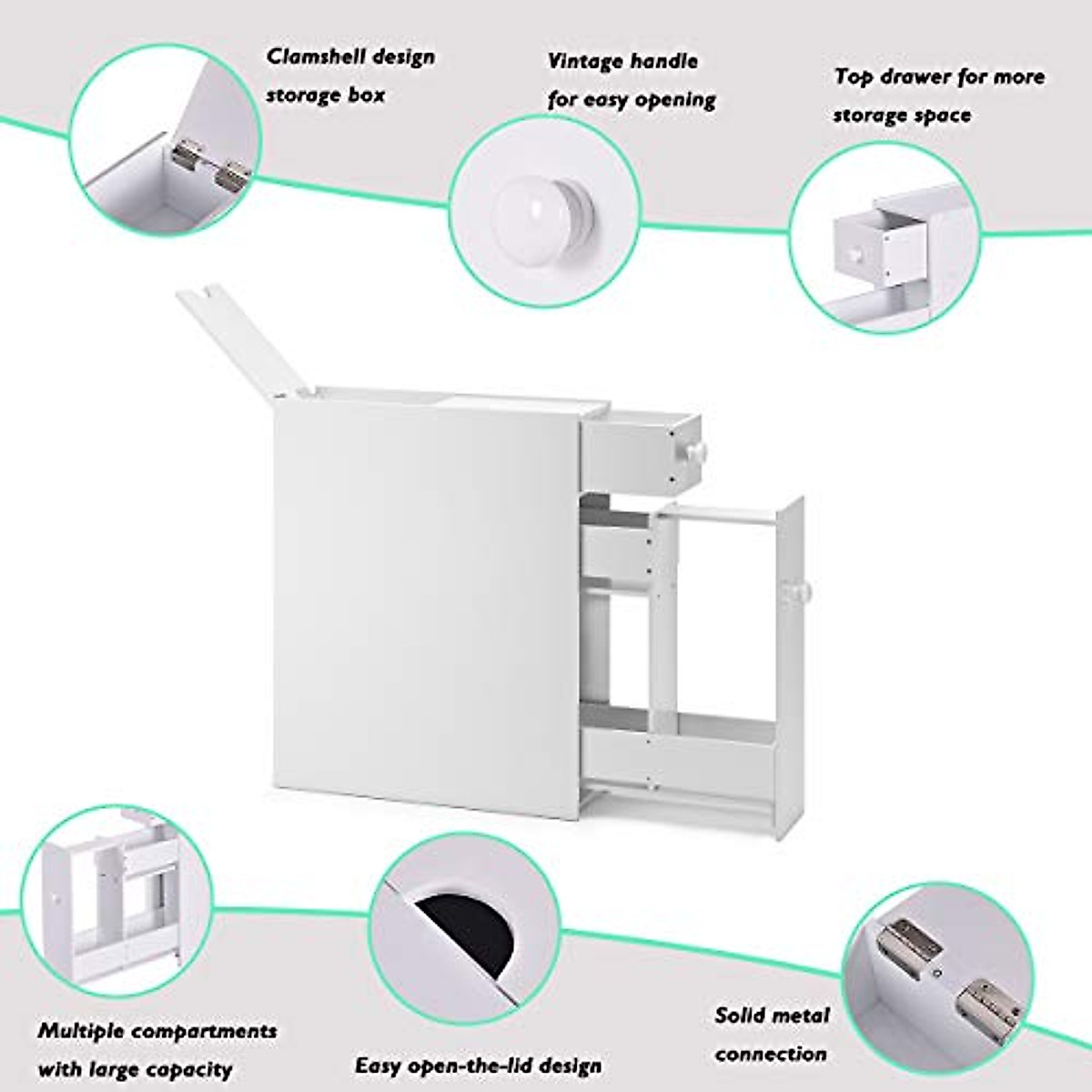 Clamshell design storage box

Vintage handle for easy opening

Top drawer for more storage space

Multiple compartments with large capacity

Easy open-the-lid design

Solid metal connection