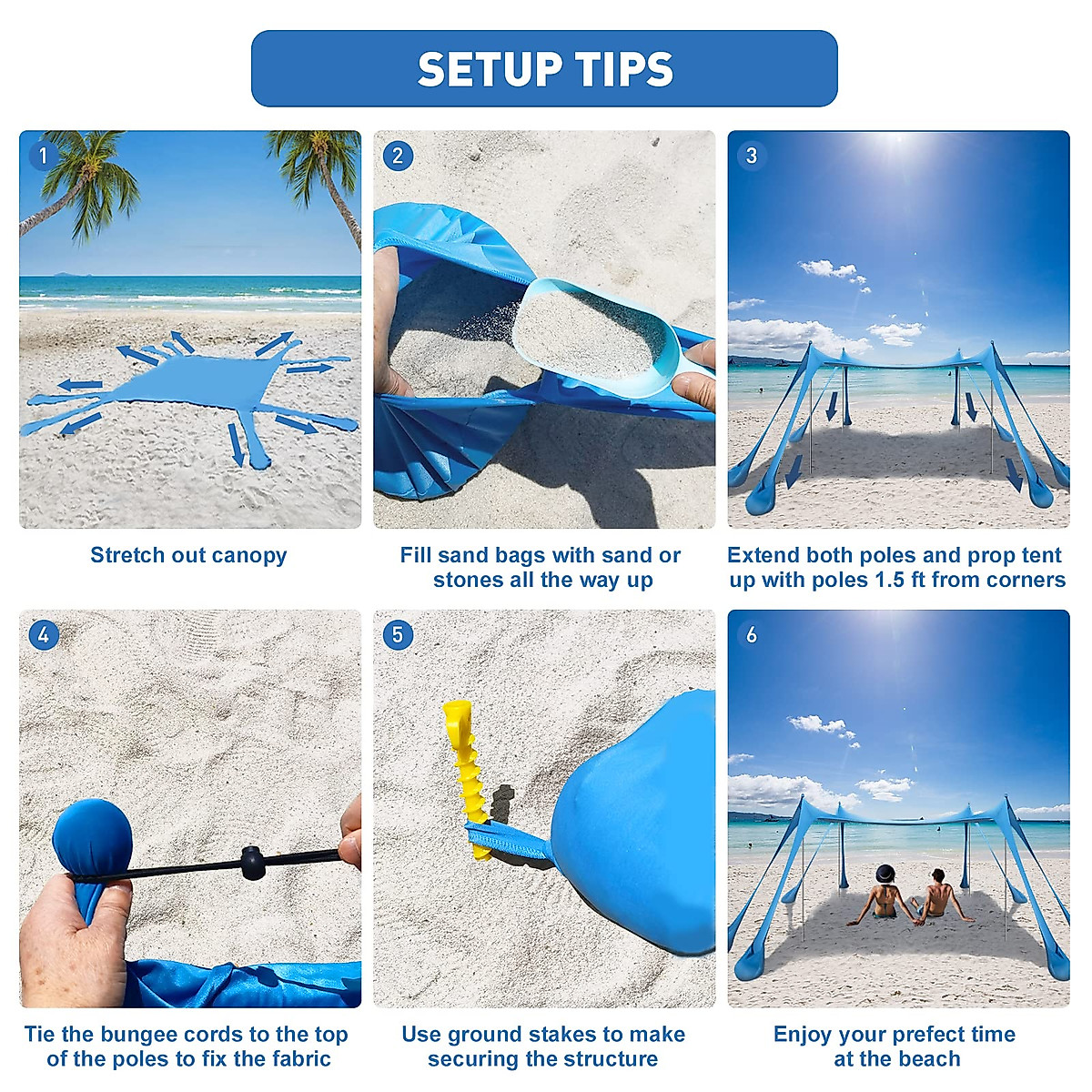 SETUP TIPS

1

Stretch out canopy

2

Fill sand bags with sand or stones all the way up

3

Extend both poles and prop tent up with poles 1.5 ft from corners

4

Tie the bungee cords to the top of the poles to fix the fabric

5

Use ground stakes to make securing the structure

6

Enjoy your prefect time at the beach