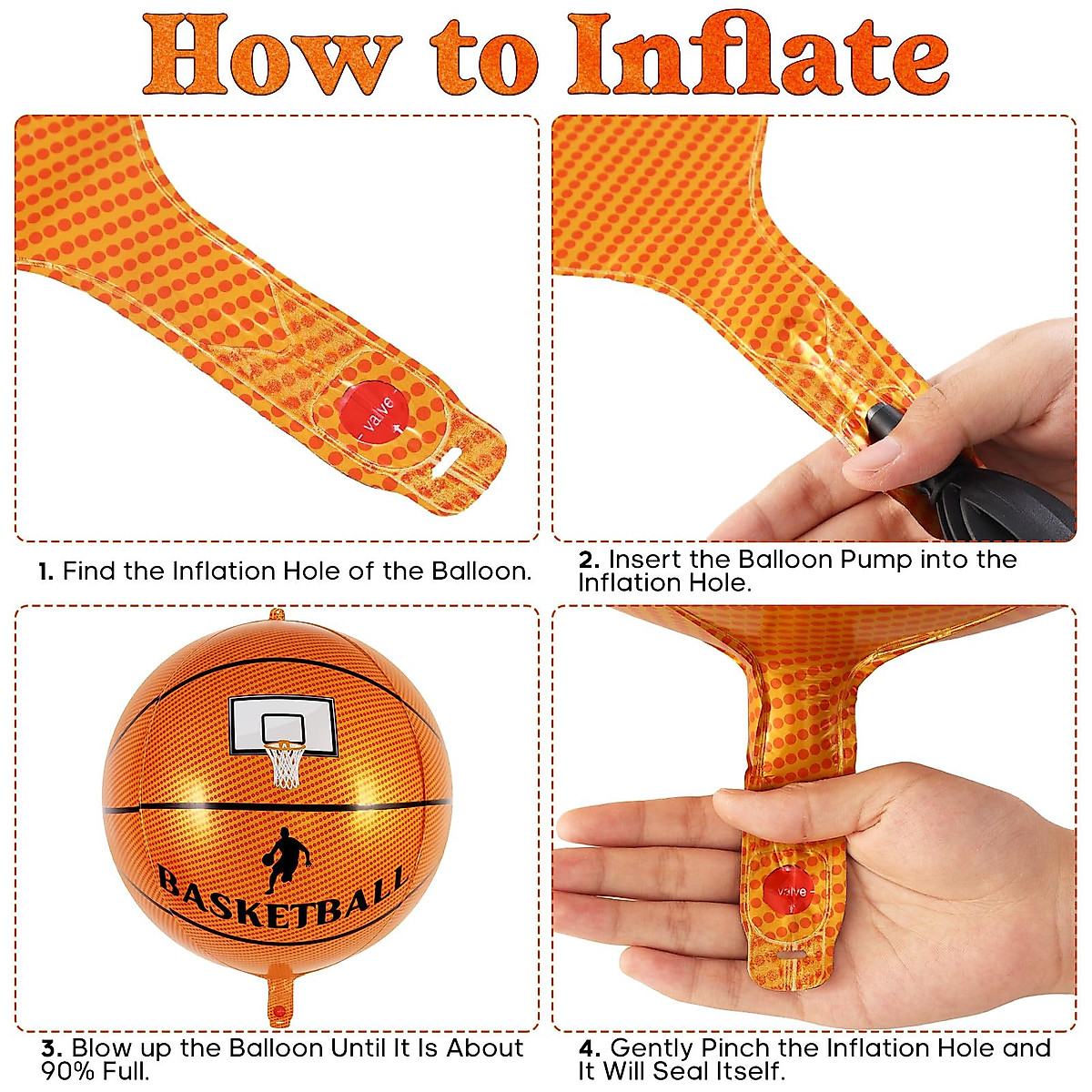 How to Inflate

valve

1. Find the Inflation Hole of the Balloon.

2. Insert the Balloon Pump into the Inflation Hole.

BASKETBALL

3. Blow up the Balloon Until It Is About 90% Full.

valve

4. Gently Pinch the Inflation Hole and It Will Seal Itself.