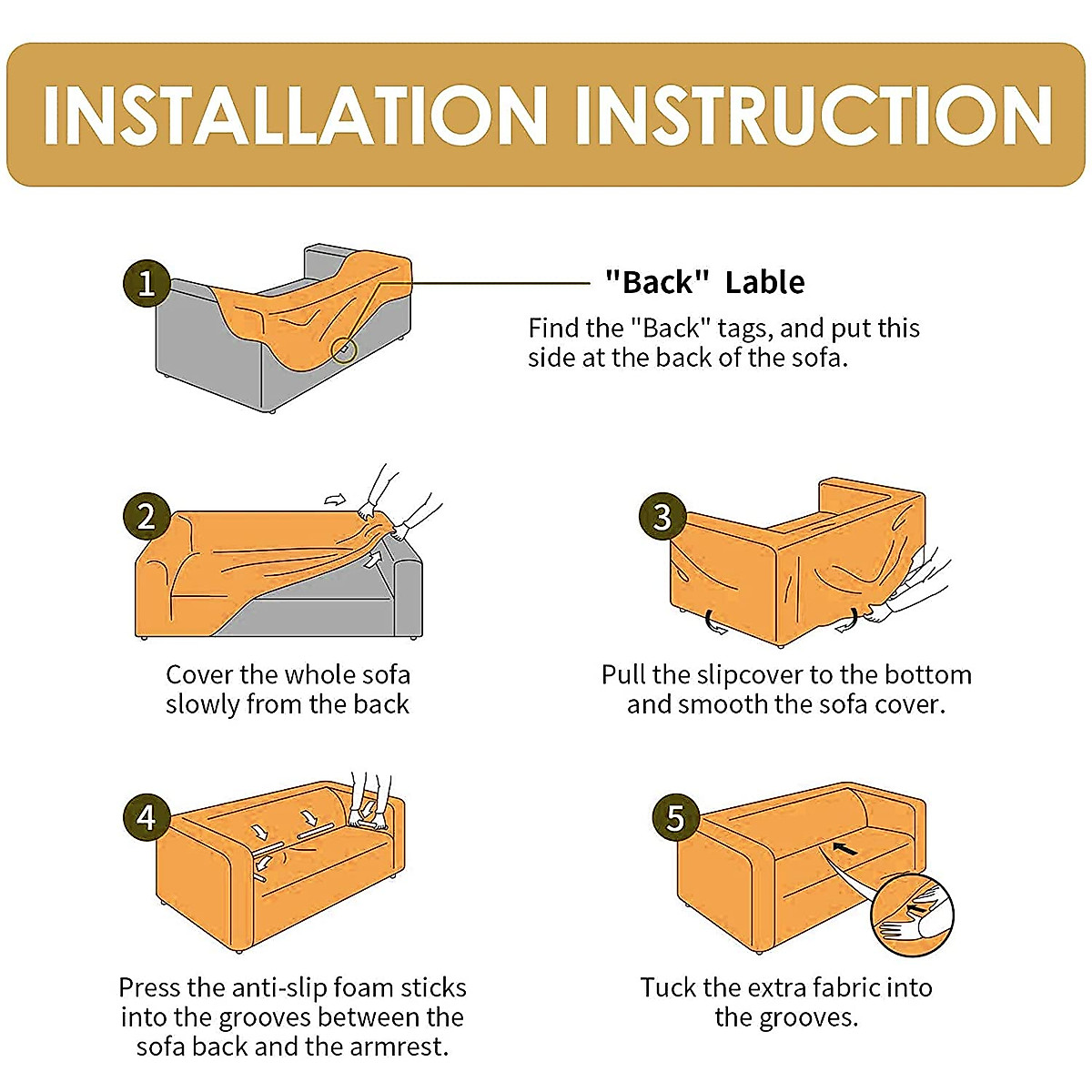 INSTALLATION INSTRUCTION

1

"Back" Lable

Find the "Back" tags, and put this side at the back of the sofa.

2

Cover the whole sofa slowly from the back

3

Pull the slipcover to the bottom and smooth the sofa cover.

4

Press the anti-slip foam sticks into the grooves between the sofa back and the armrest.

5

Tuck the extra fabric into the grooves.