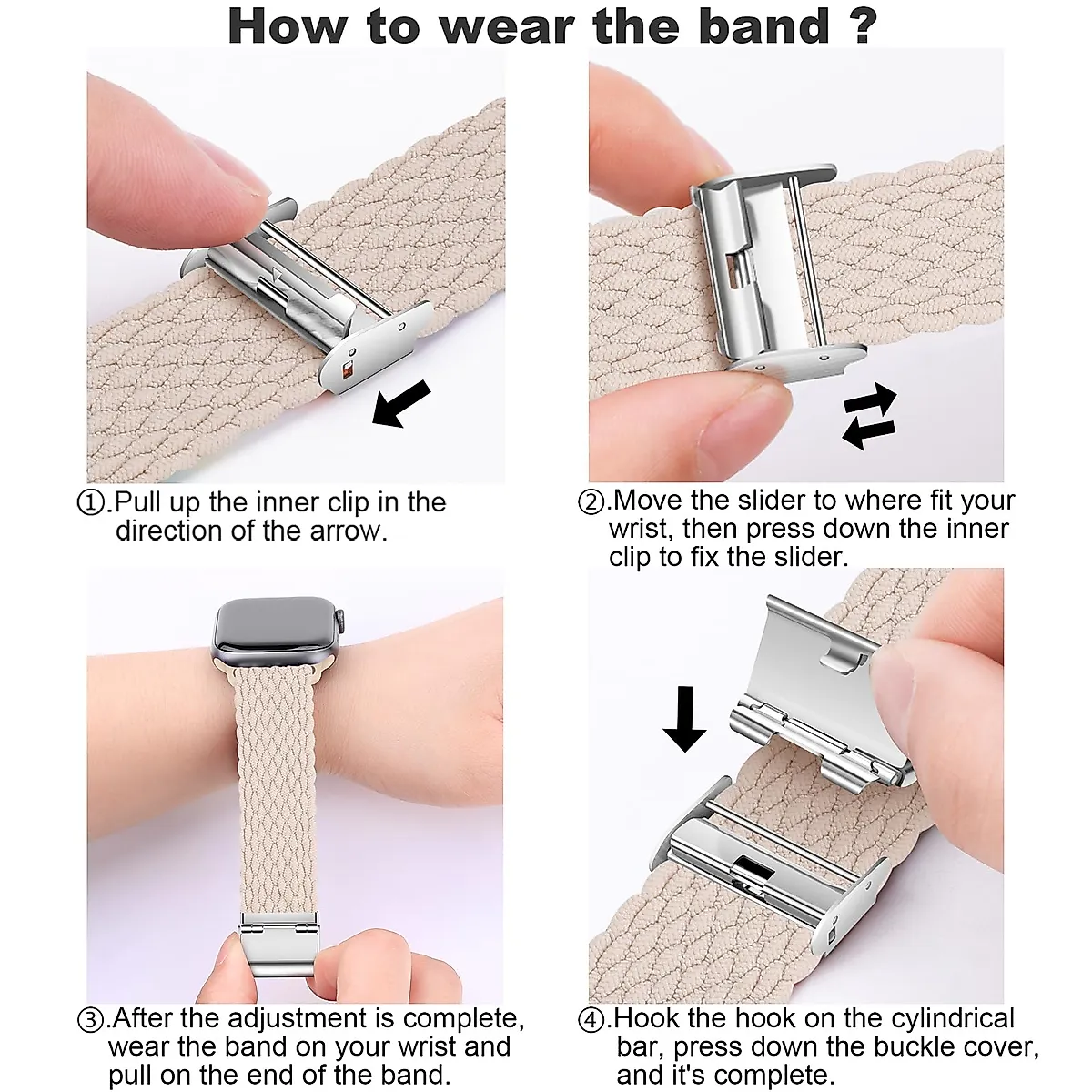 How to wear the band ?

①.Pull up the inner clip in the direction of the arrow.

②.Move the slider to where fit your wrist, then press down the inner clip to fix the slider.

③.After the adjustment is complete, wear the band on your wrist and pull on the end of the band.

④.Hook the hook on the cylindrical bar, press down the buckle cover, and it's complete.