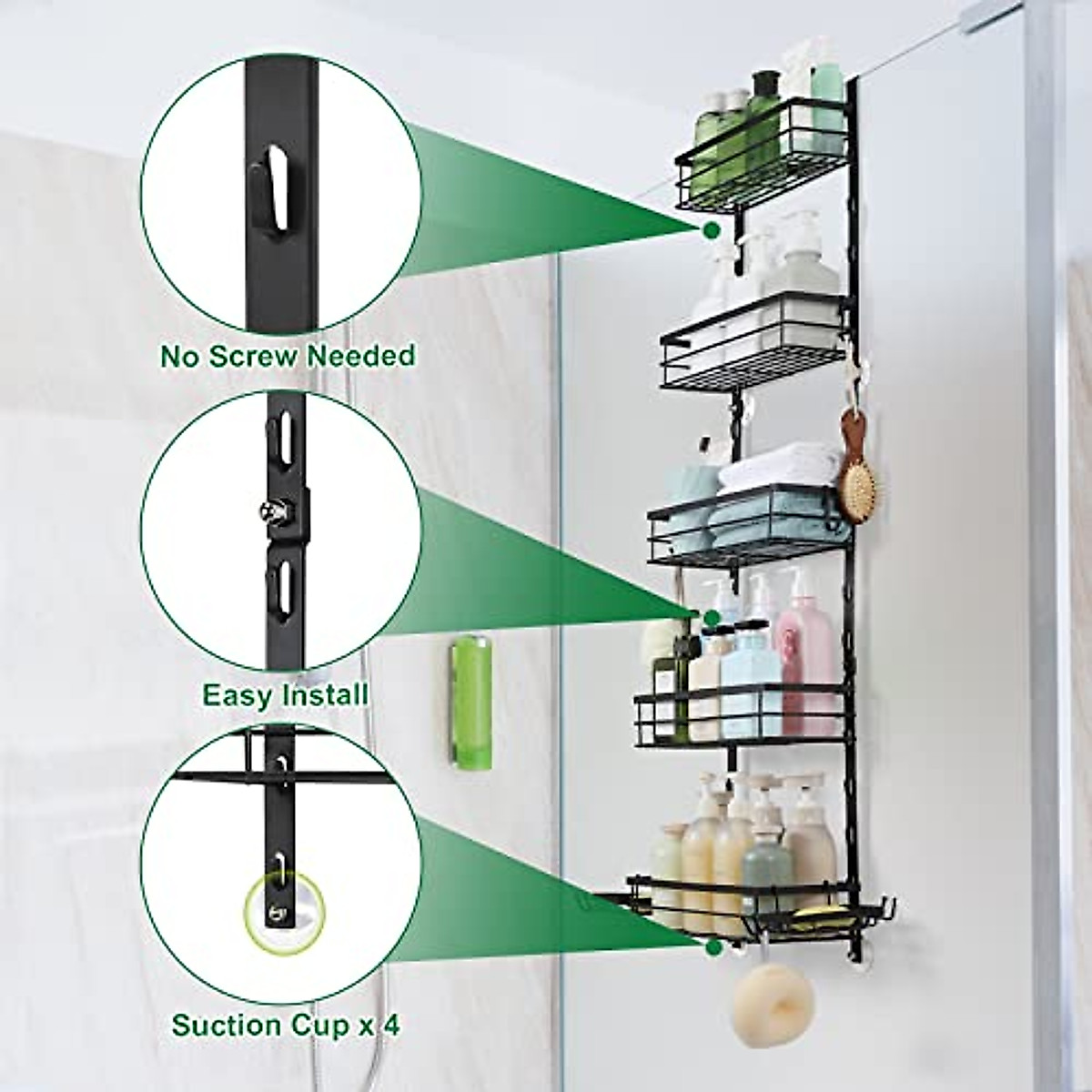 No Screw Needed

Easy Install

Suction Cup x 4