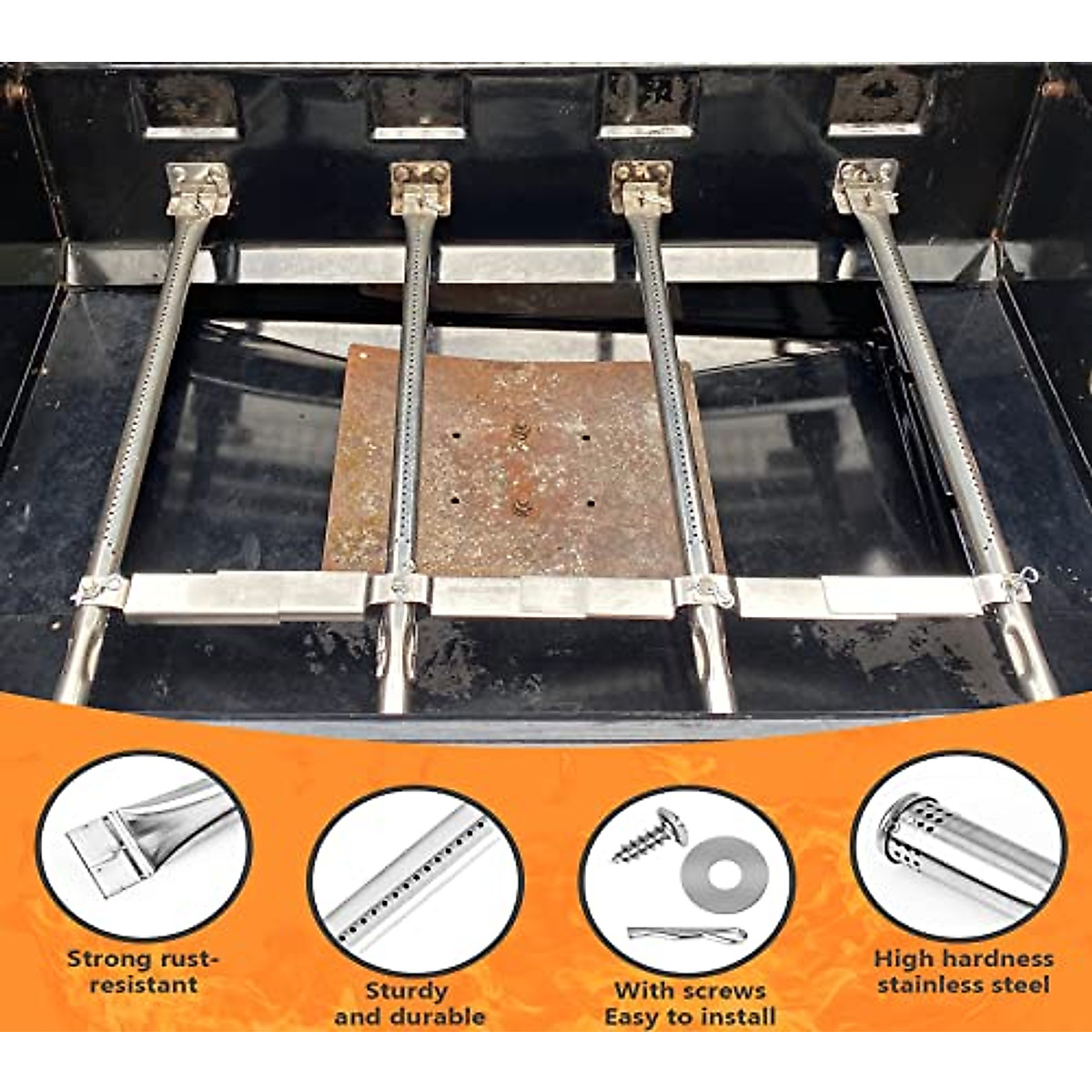 Strong rust-resistant

Sturdy and durable

With screws Easy to install

High hardness stainless steel