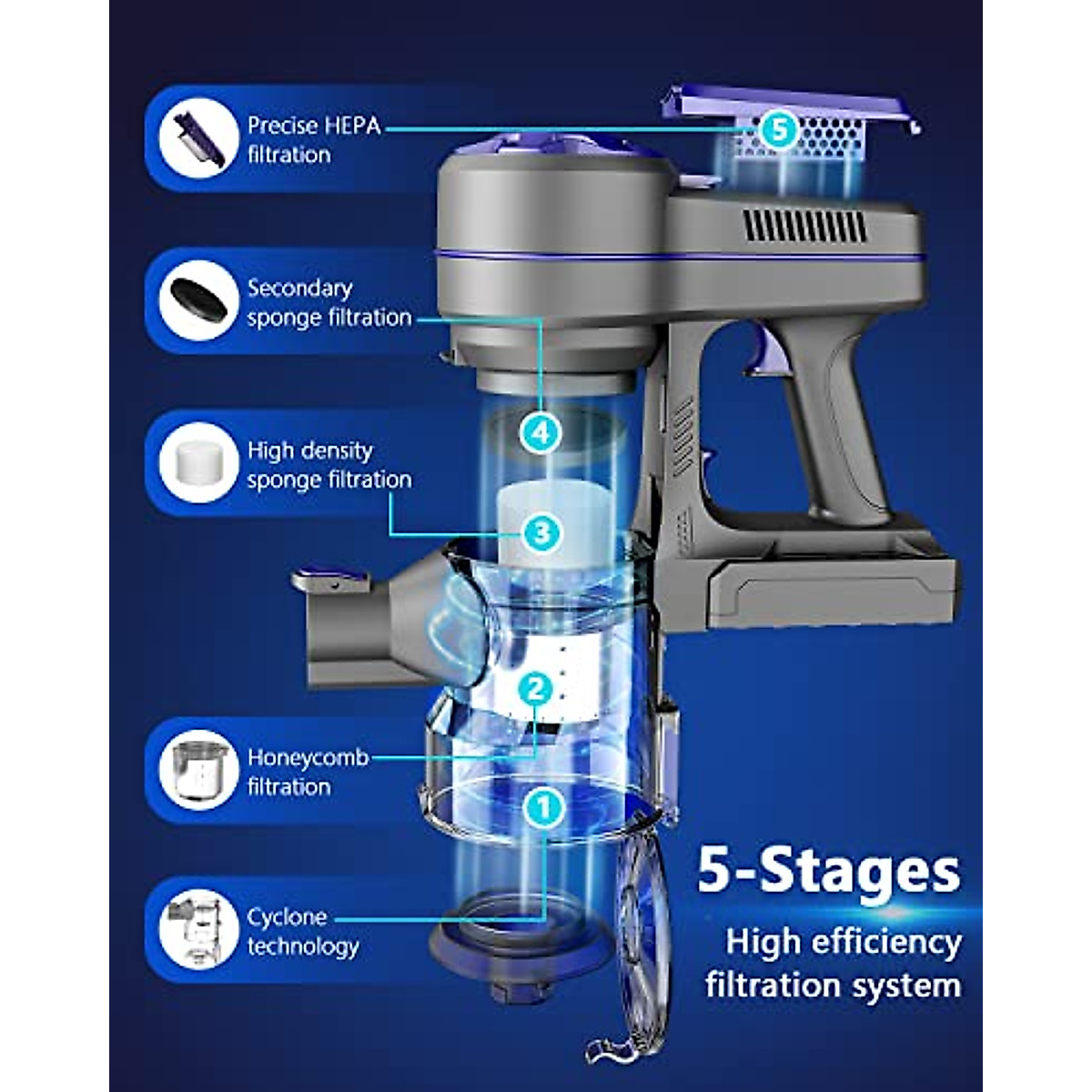 Precise HEPA filtration

5

Secondary sponge filtration

4

High density sponge filtration

3

2

Honeycomb filtration

1

Cyclone technology

5-Stages

High efficiency filtration system