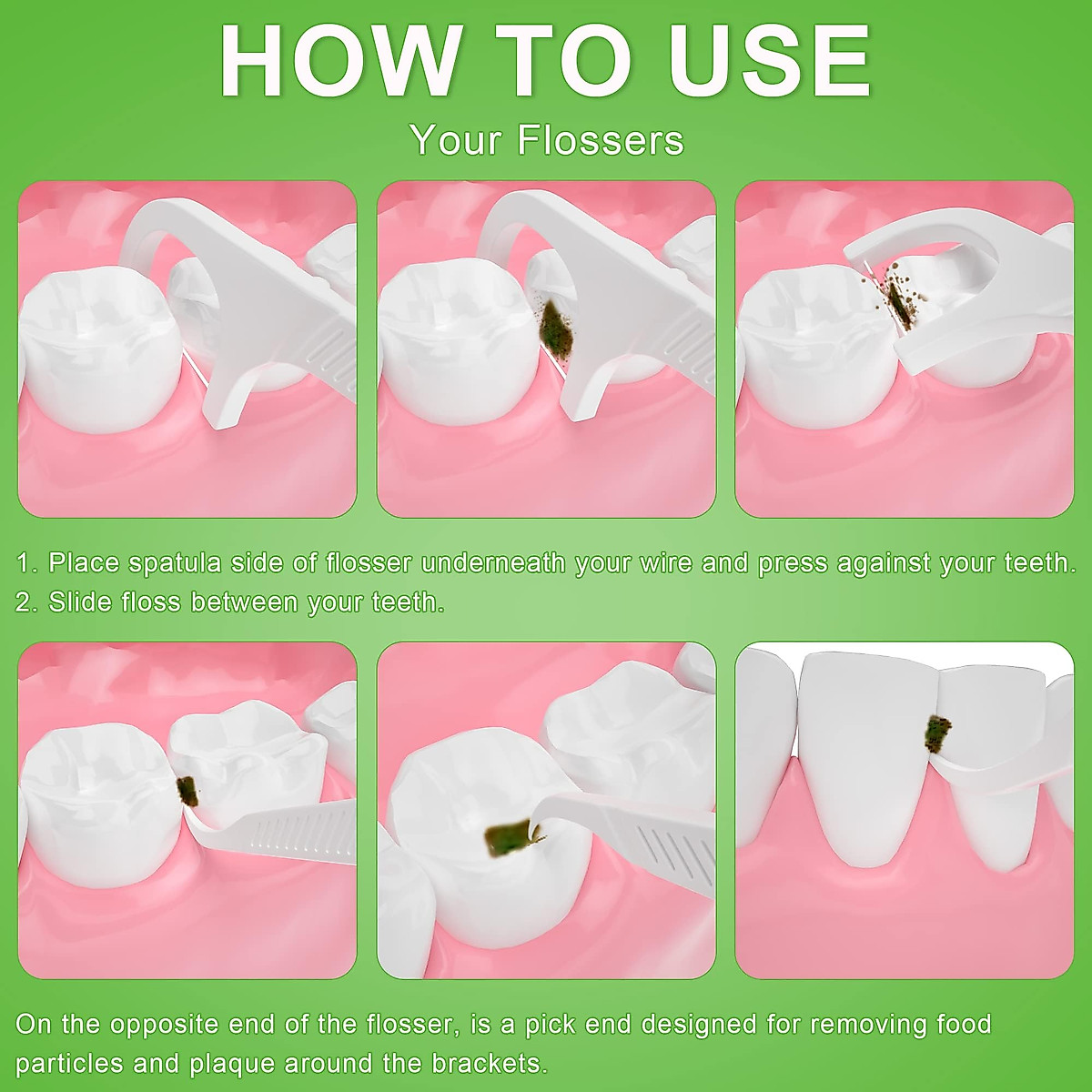 HOW TO USE

Your Flossers

1. Place spatula side of flosser underneath your wire and press against your teeth.
2. Slide floss between your teeth.

On the opposite end of the flosser, is a pick end designed for removing food particles and plaque around the brackets.