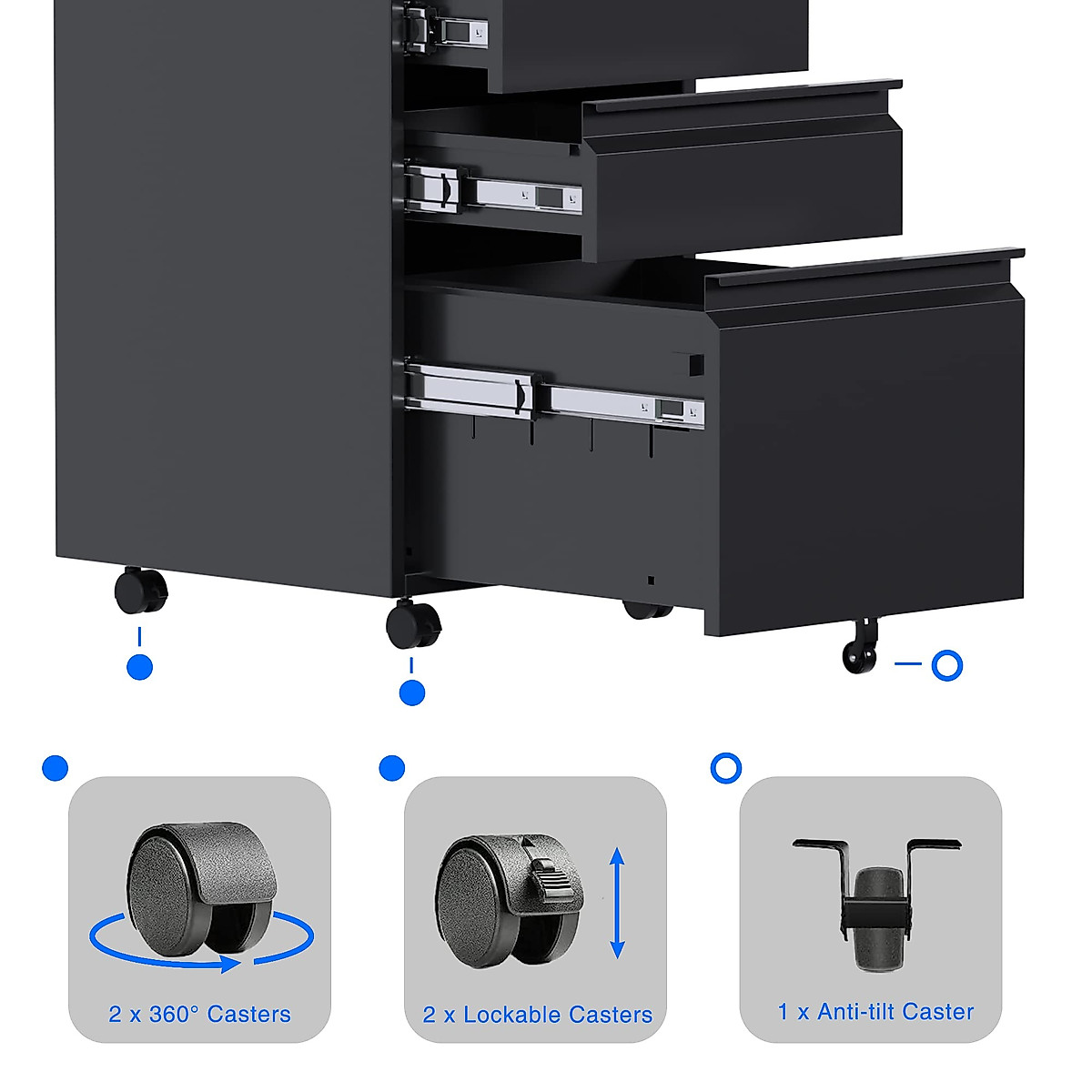 2 x 360° Casters

2 x Lockable Casters

1 x Anti-tilt Caster