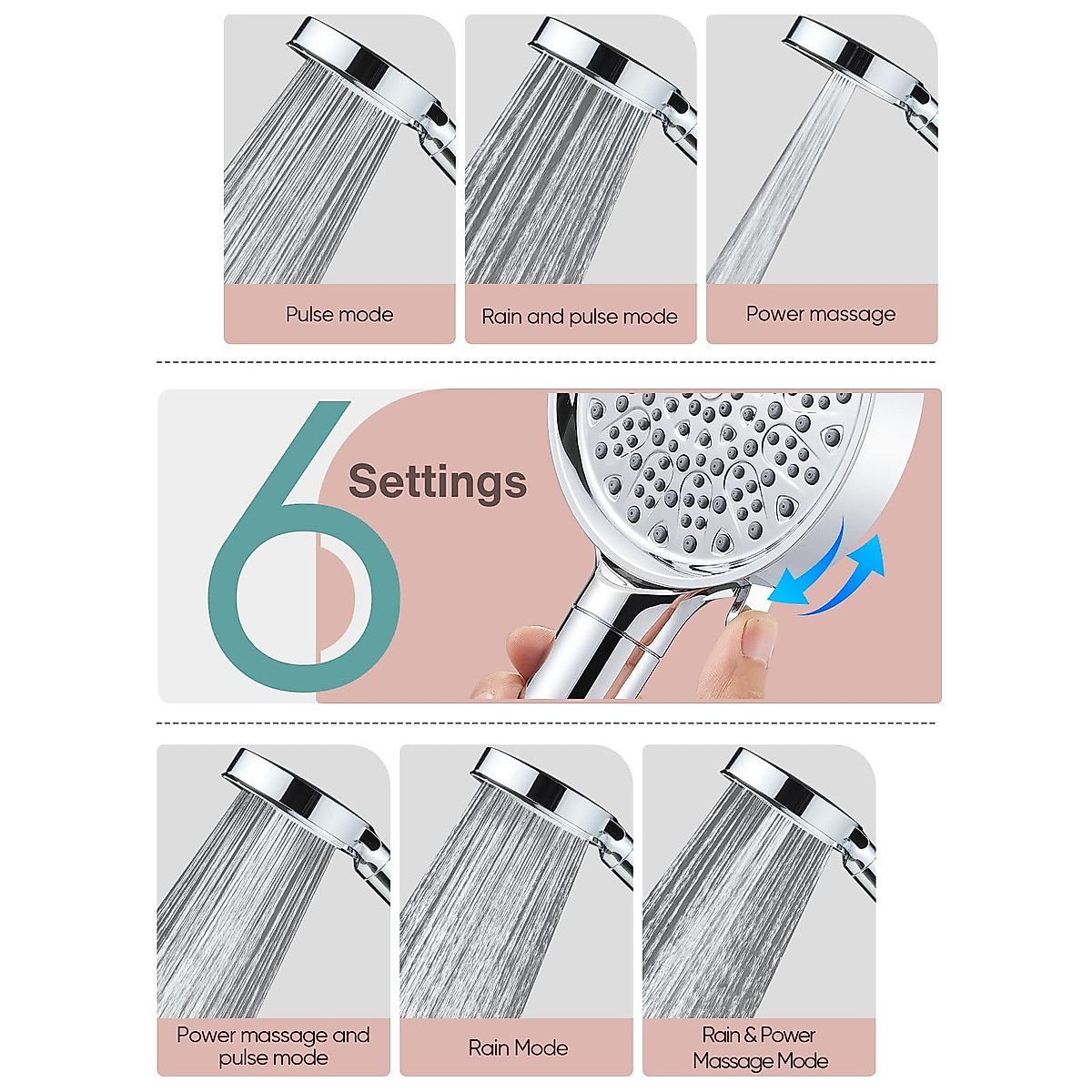 Pulse mode

Rain and pulse mode

Power massage

6 Settings

Power massage and pulse mode

Rain Mode

Rain & Power Massage Mode