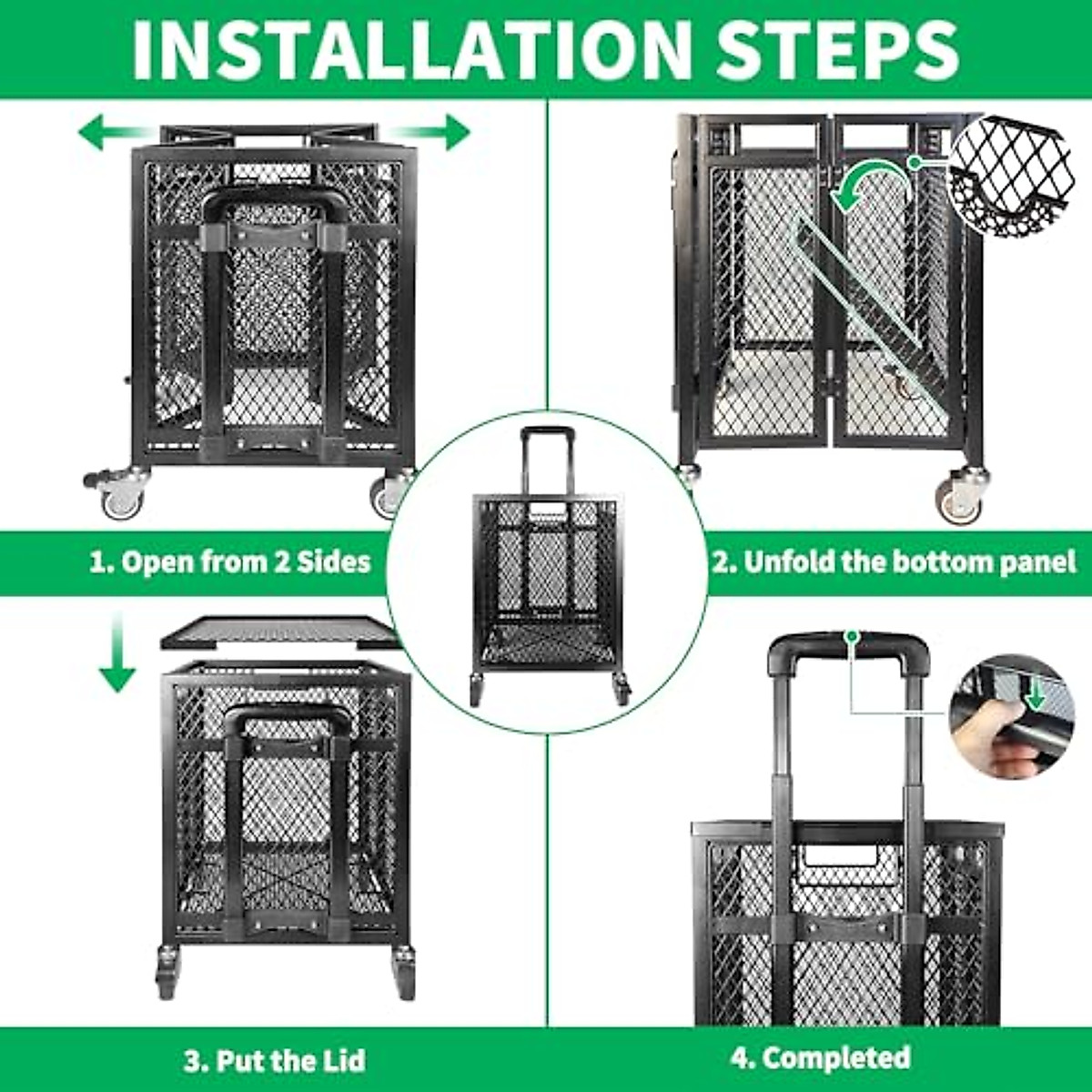 INSTALLATION STEPS

1. Open from 2 Sides

2. Unfold the bottom panel

3. Put the Lid

4. Completed